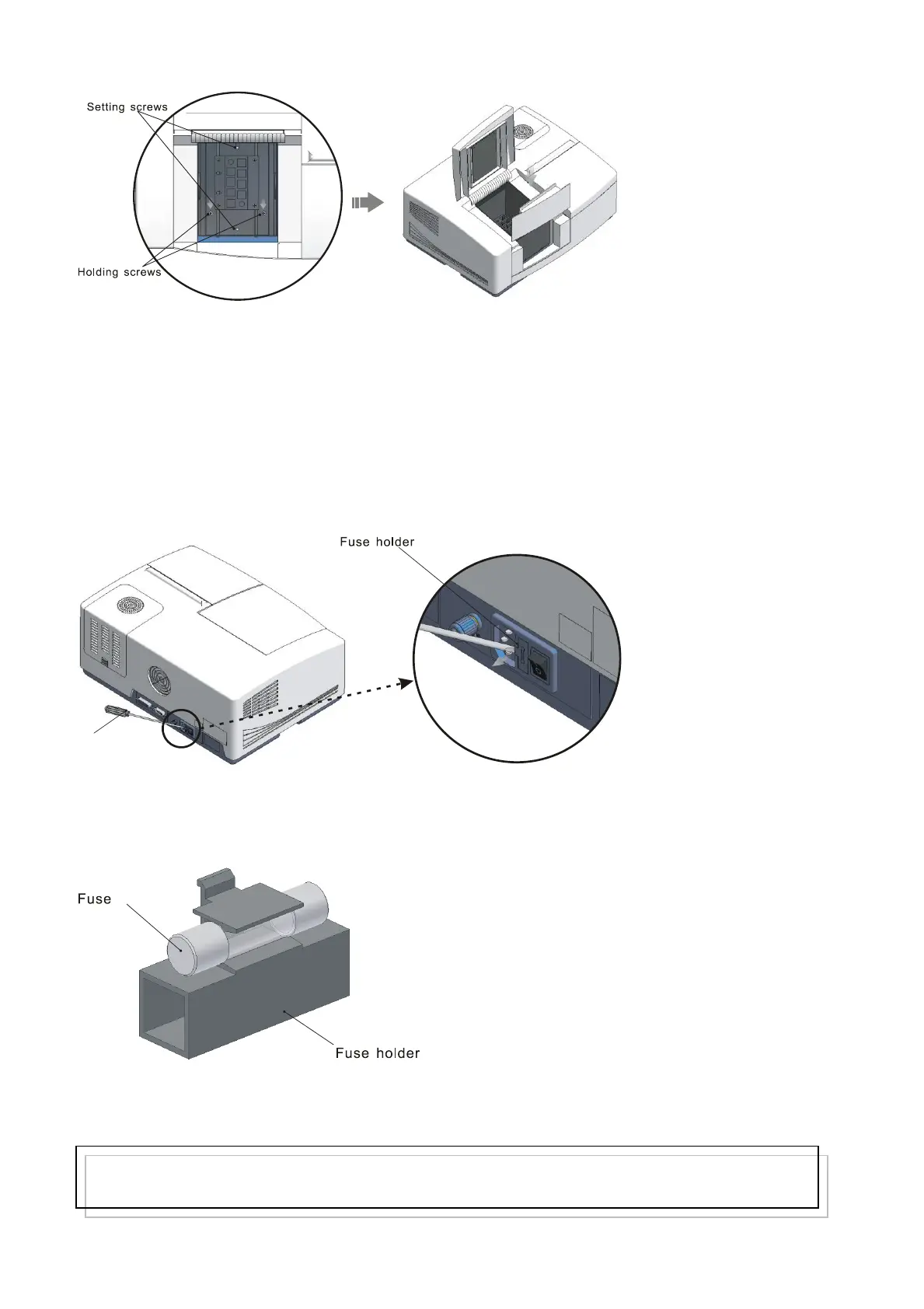 Setting screws

Holding screws

Fuse holder

Fuse

Fuse holder