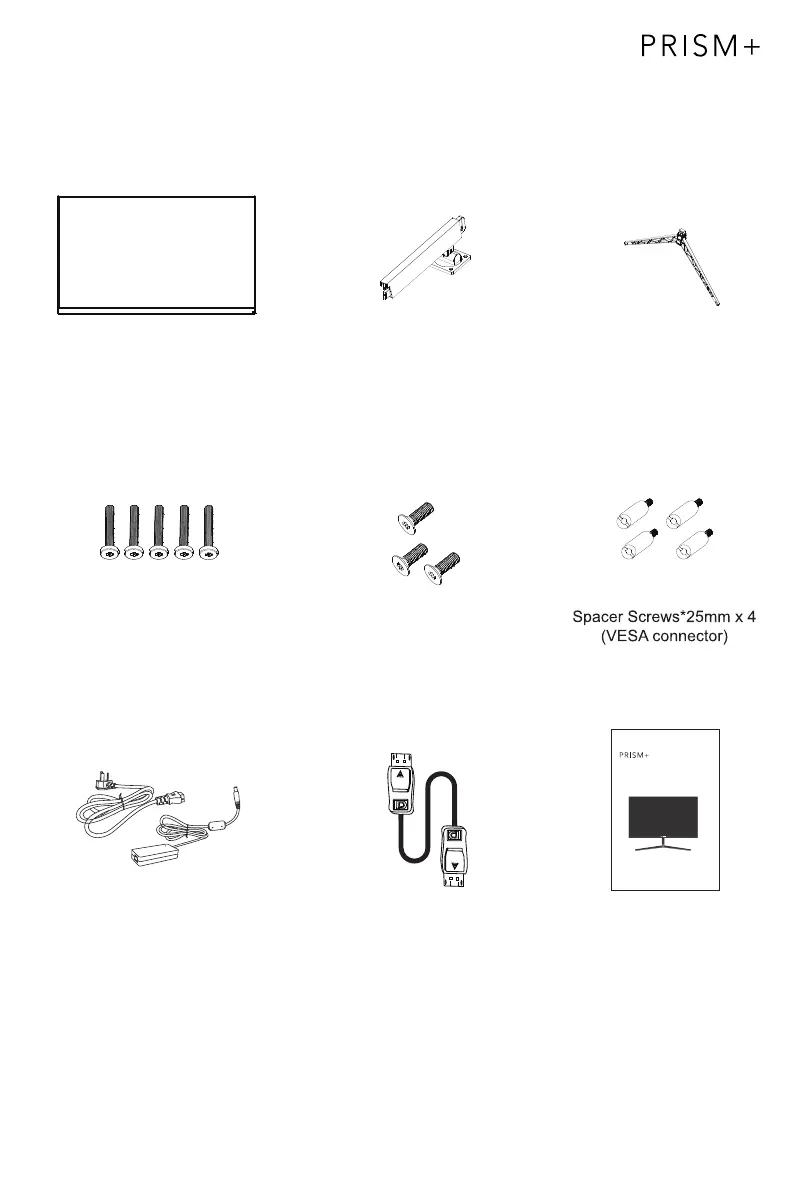 PRISM+

Spacer Screws*25mm x 4
(VESA connector)

PRISM+