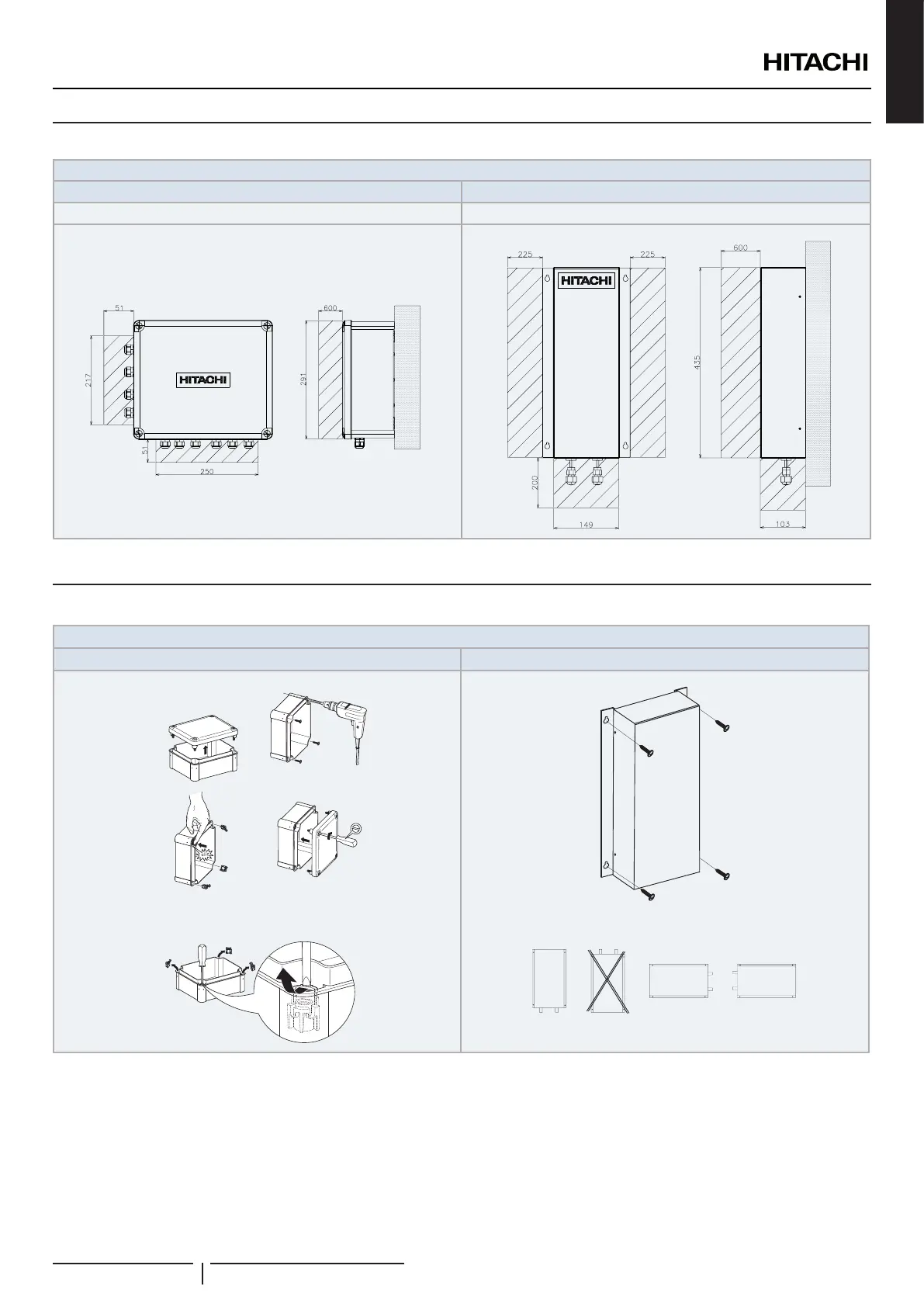 HITACHI

51

217

HITACHI

51

250

600

291

225

225

HITACHI

200

149

600

435

103