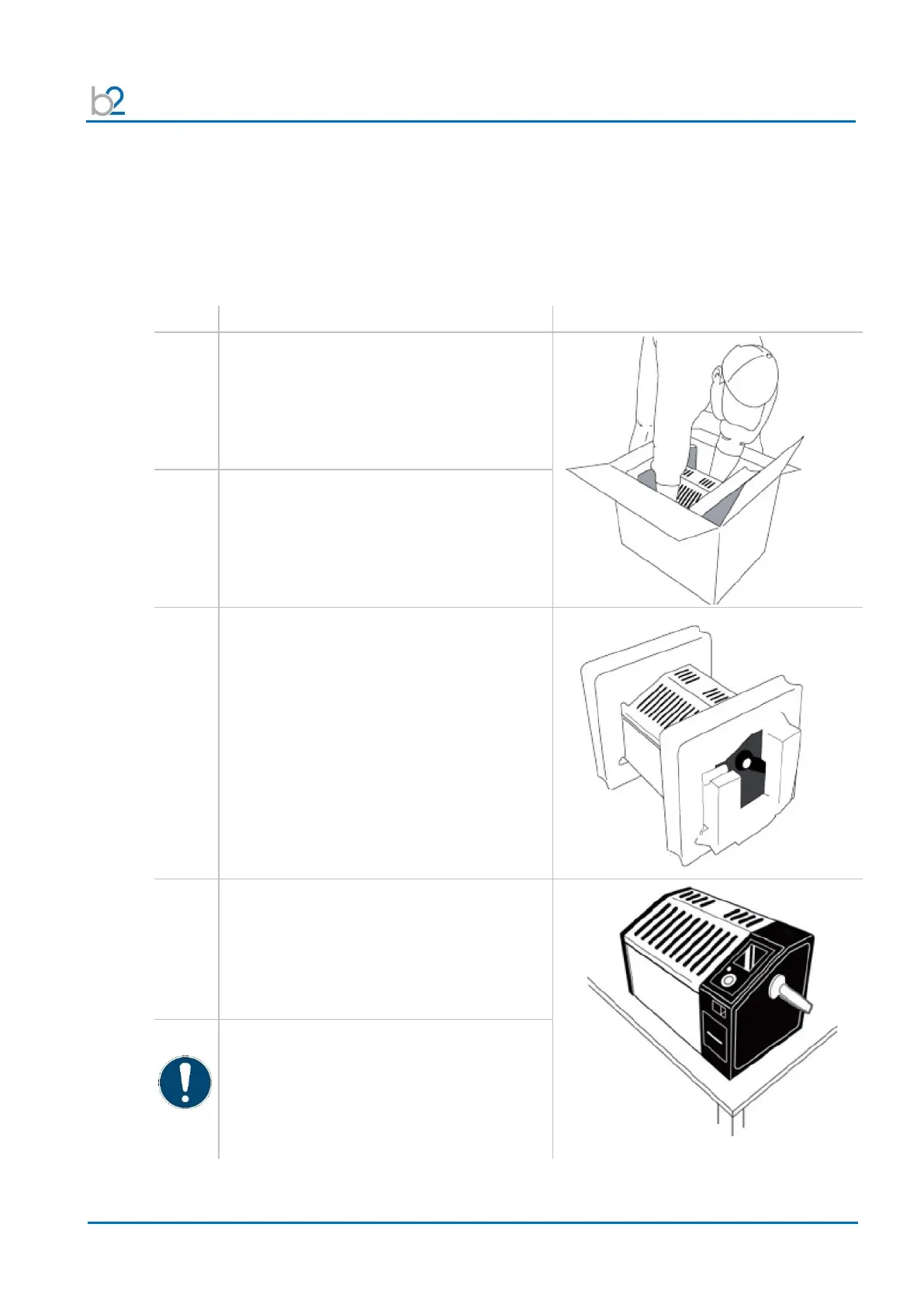 b2