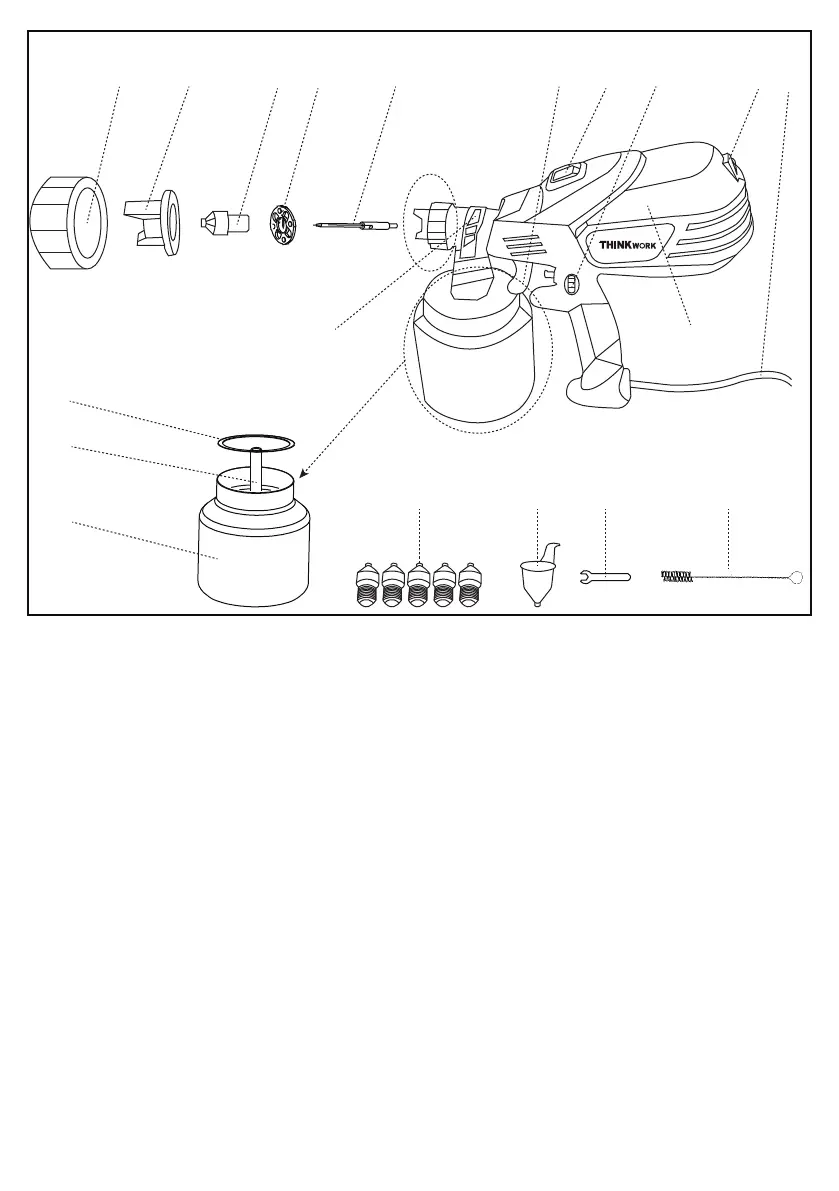 THINKWORK