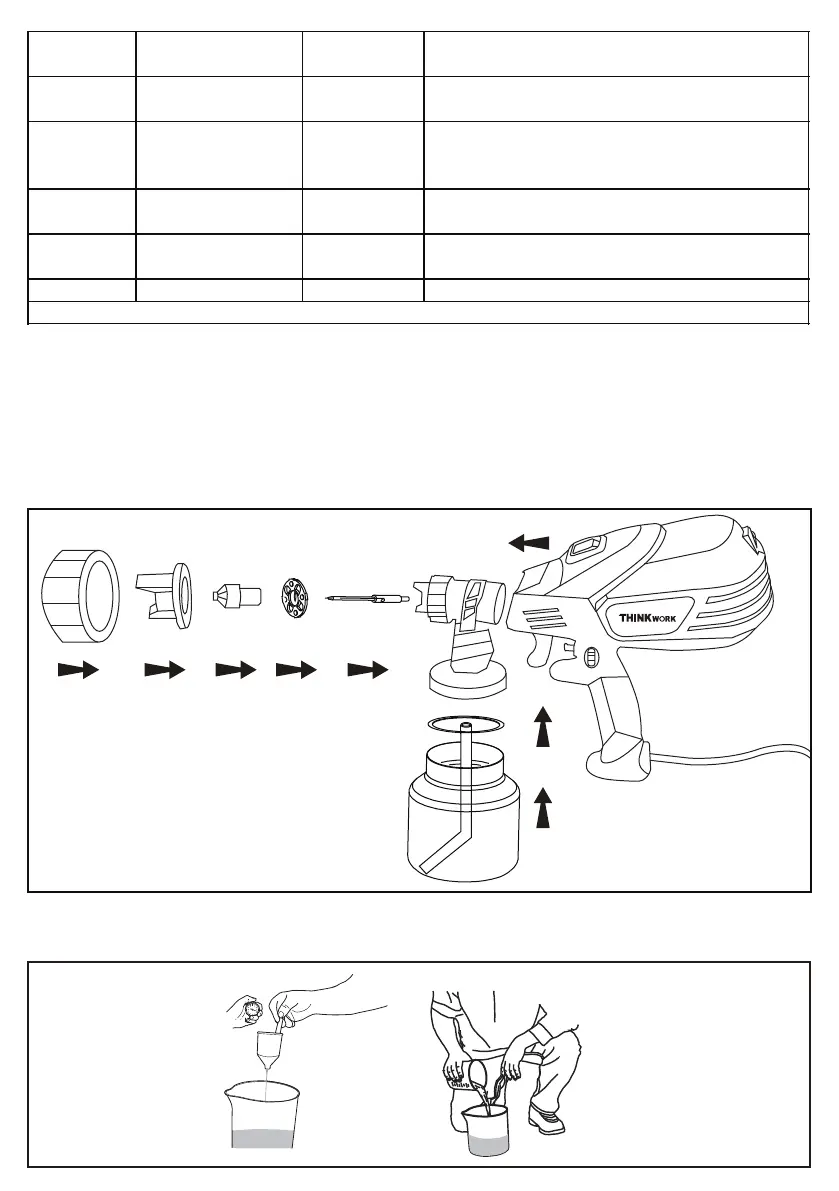 THINKWORK