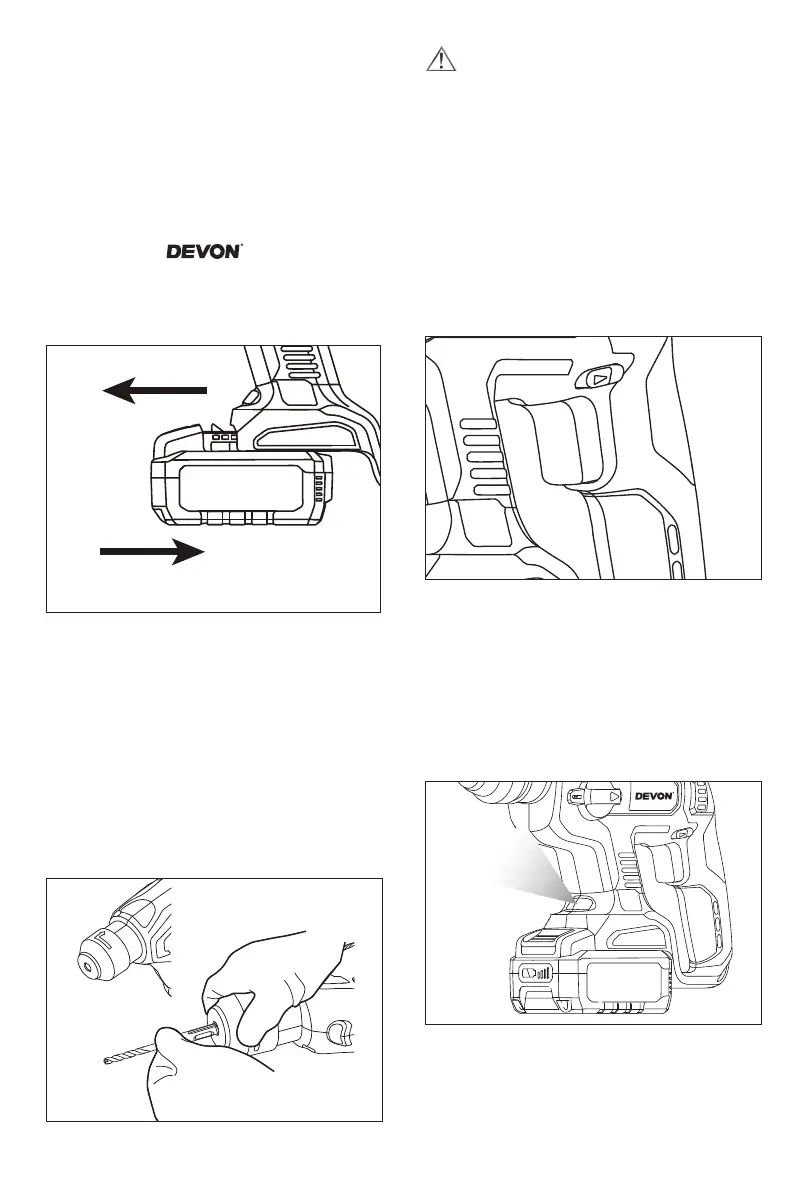 DEVON

DEVON