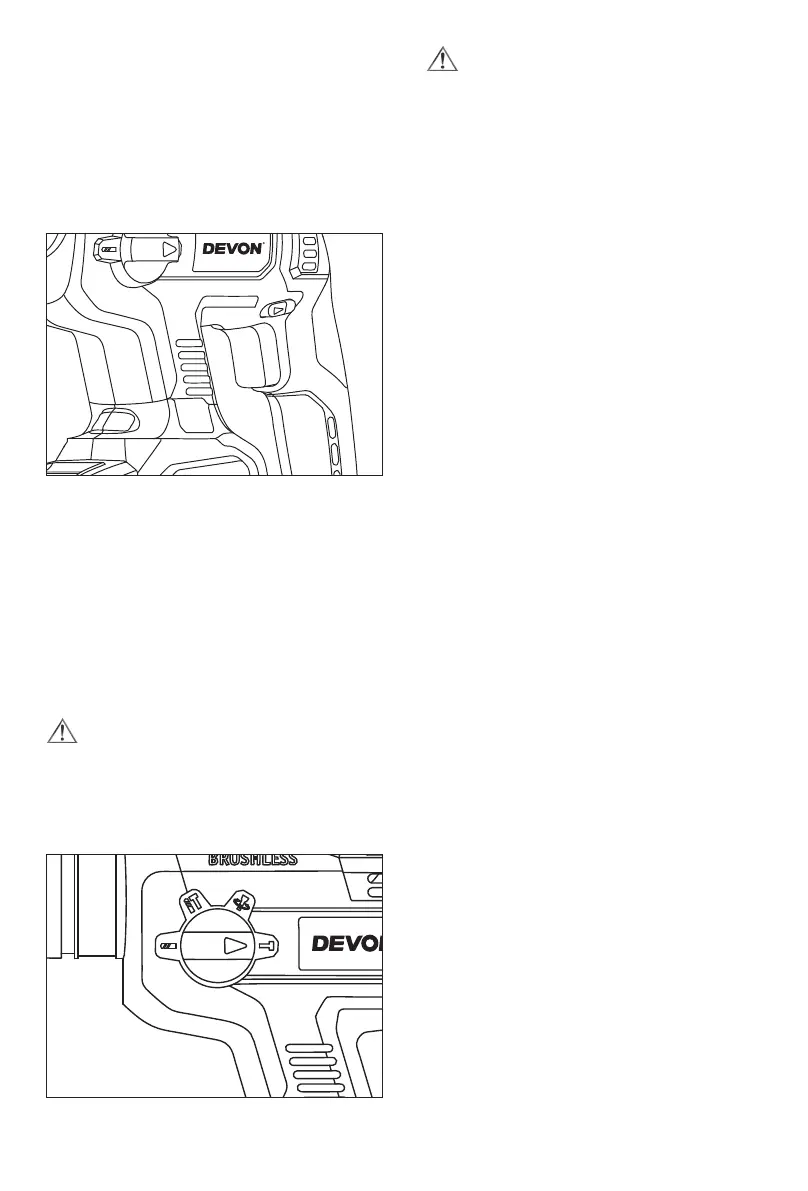 DEVON

BRUSHLESS

DEVON