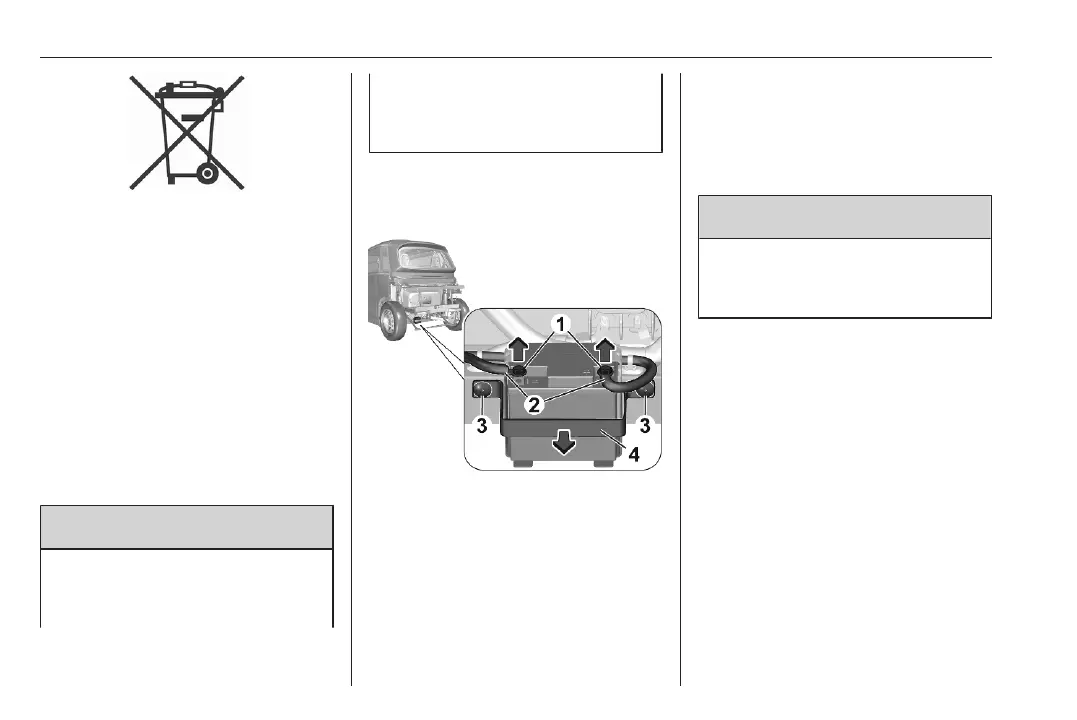 1
2
3
3
4