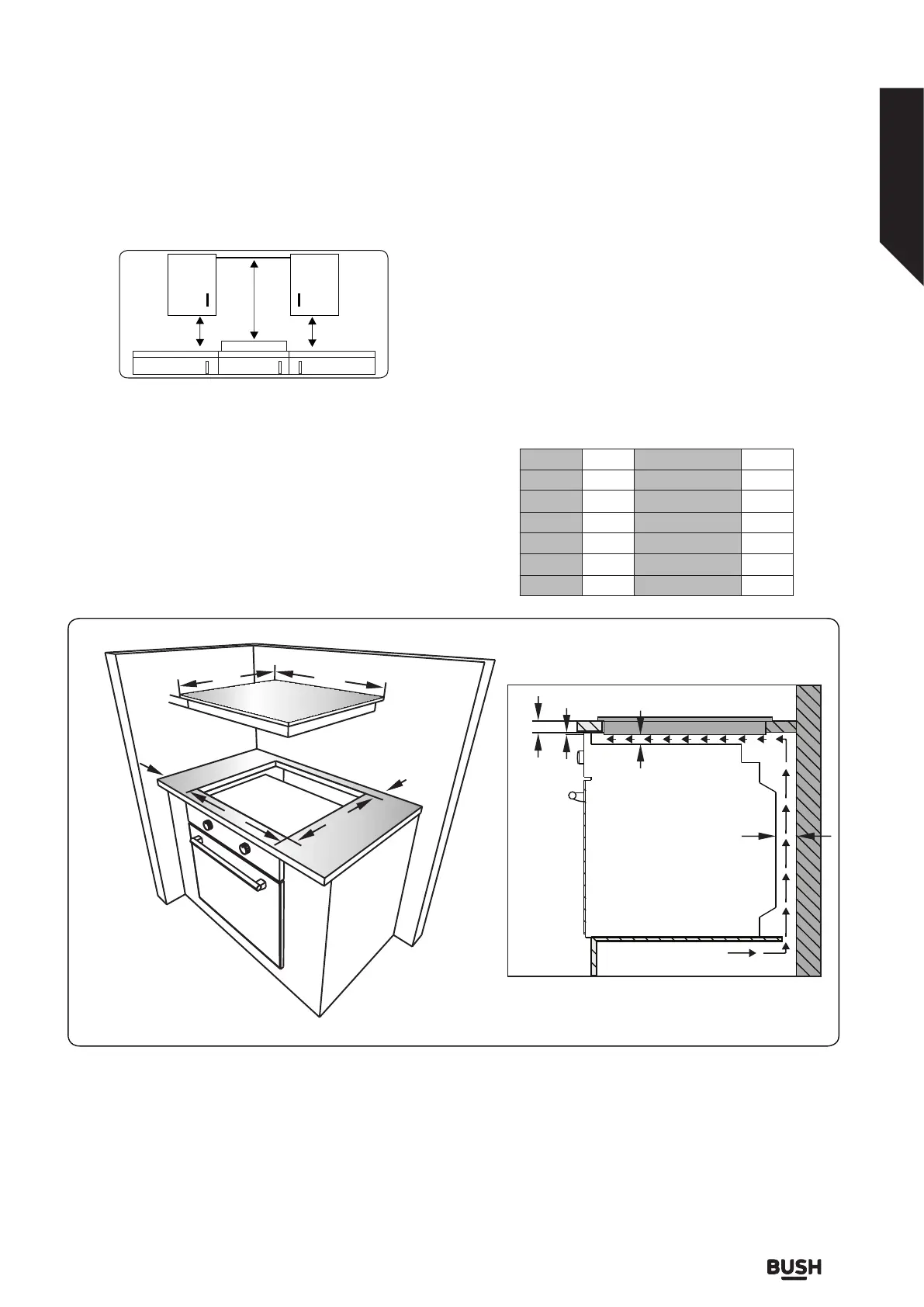 BUSH