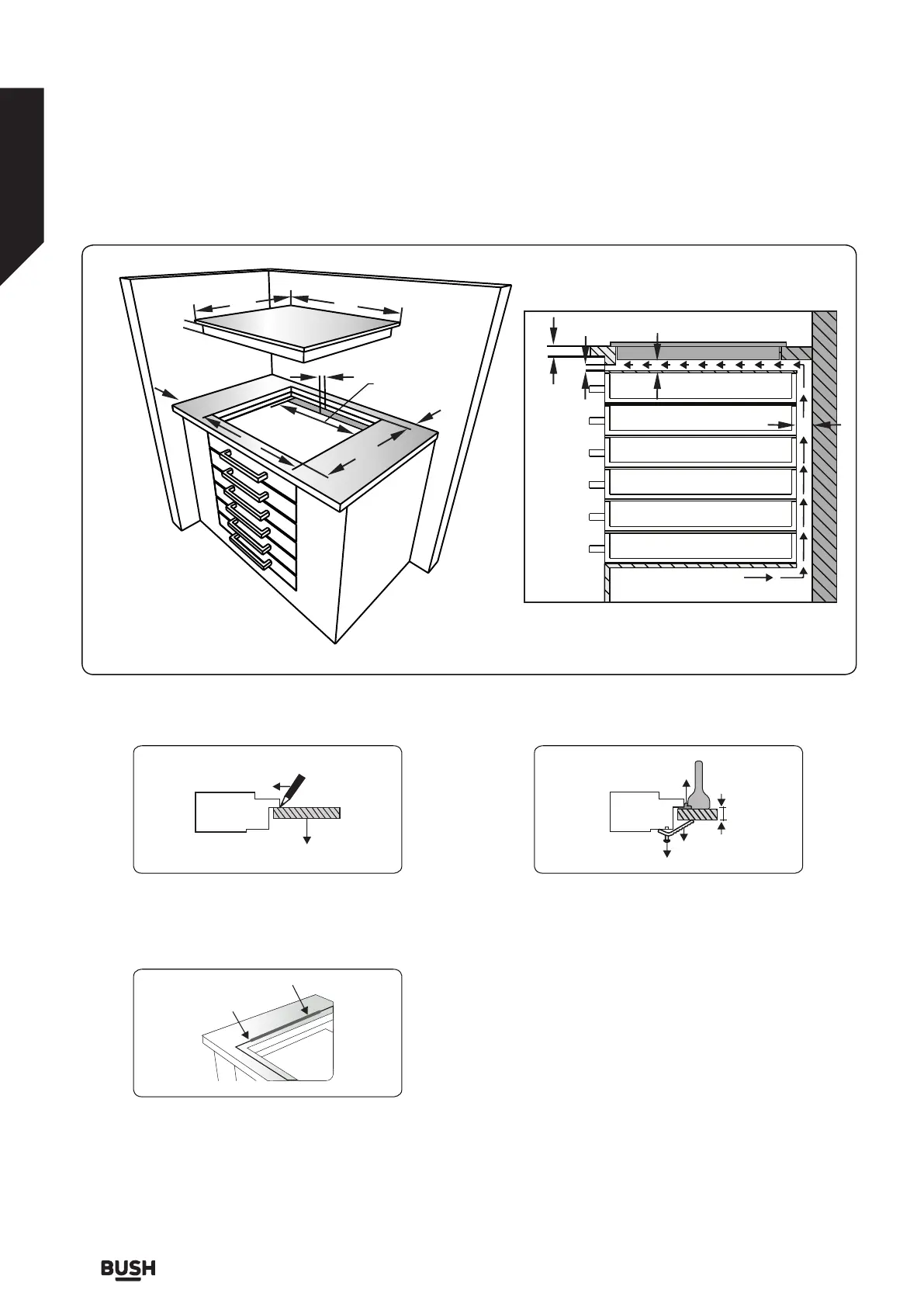 BUSH