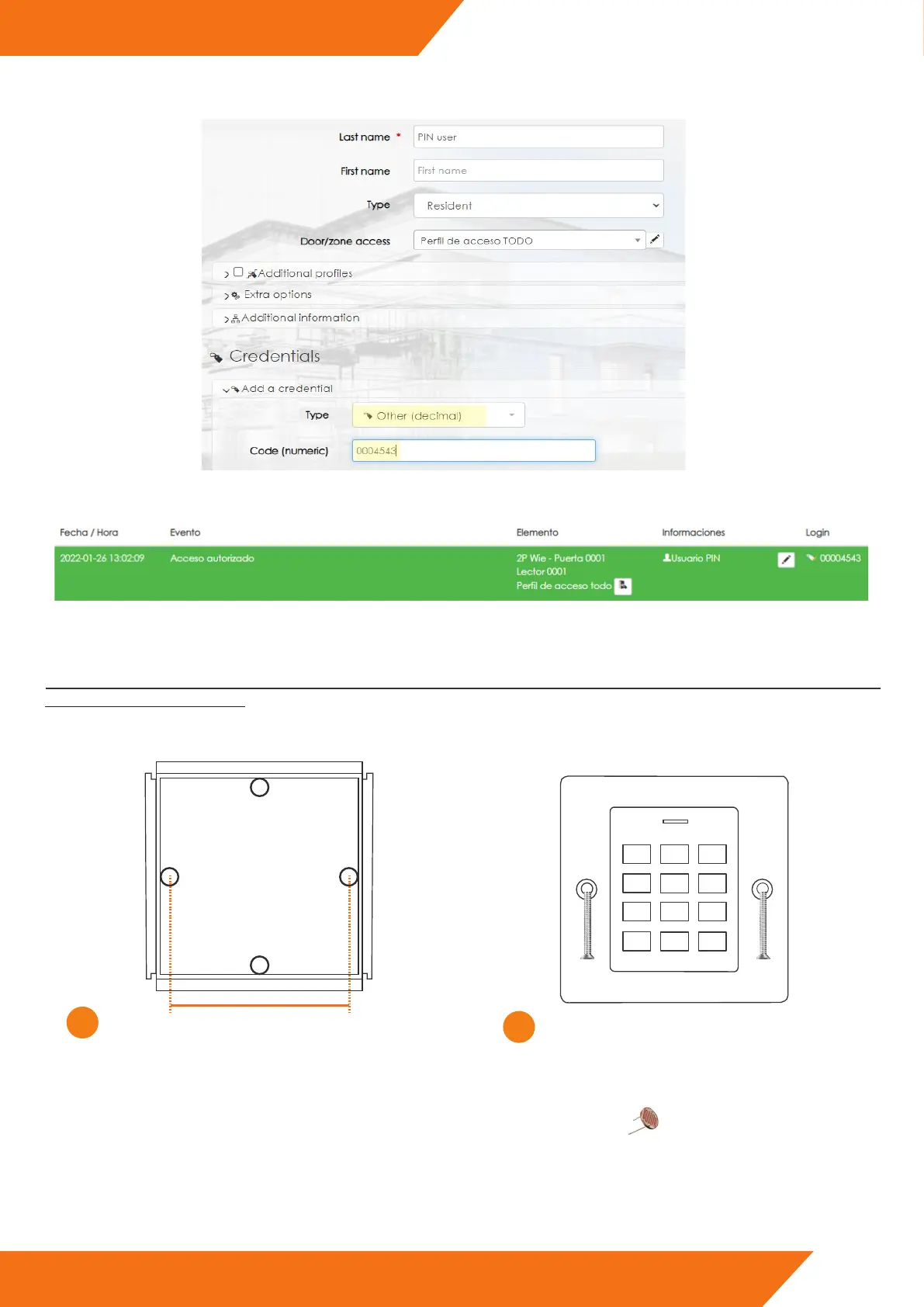 Last name *
PIN user
First name
First name
Type
Resident
Door/zone access
Perfil de acceso TODO
Additional profiles
Extra options
Additional information
Credentials
Add a credential
Type
Other (decimal)
Code (numeric)
0004543

| Fecha / Hora | Evento | Elemento | Informaciones | Login |
|---|---|---|---|---|
| 2022-01-26 13:02:09 | Acceso autorizado | 2P Wie - Puerta 0001 Lector 0001 Perfil de acceso todo | Usuario PIN | 00004543 |