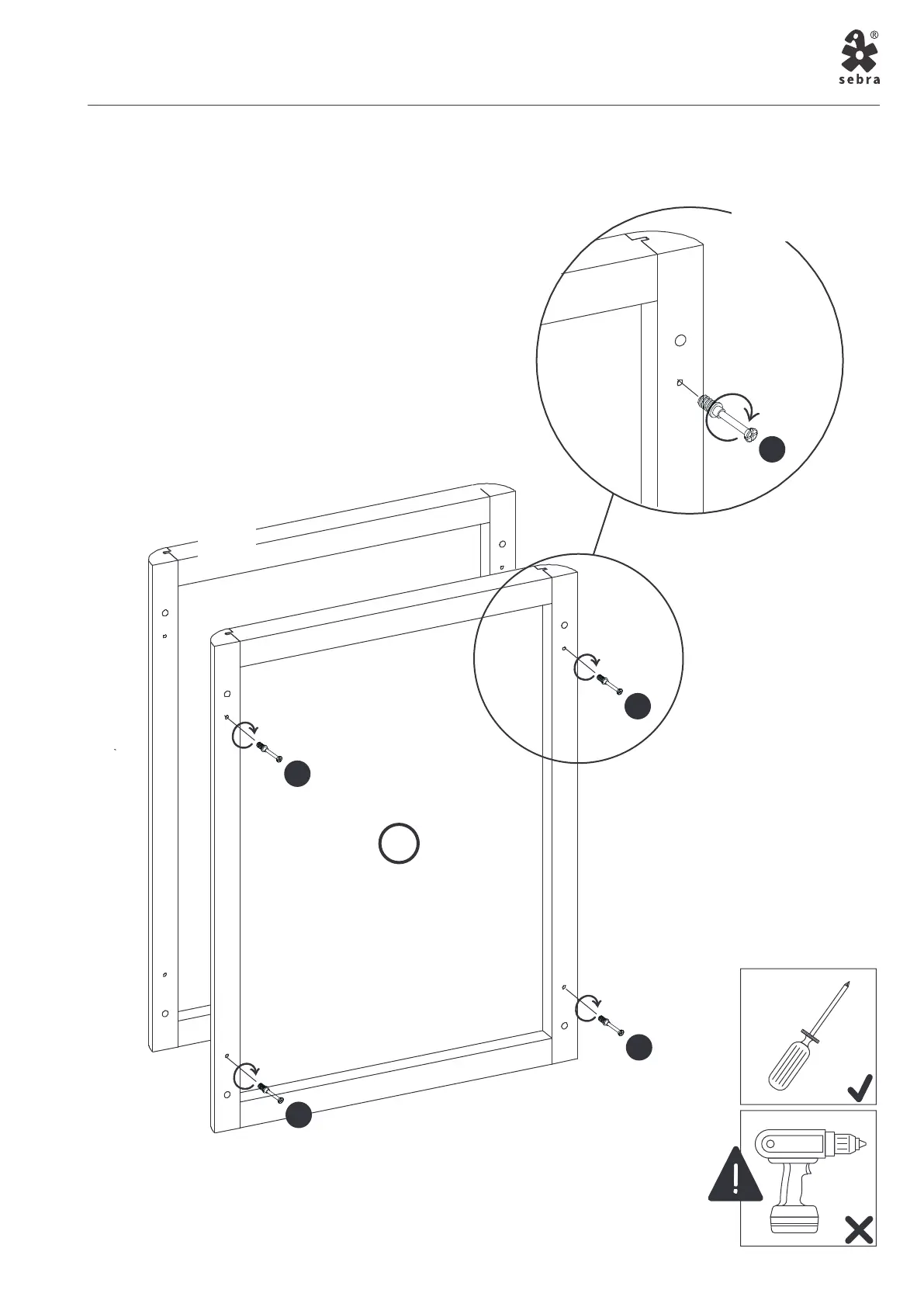 ®
sebra