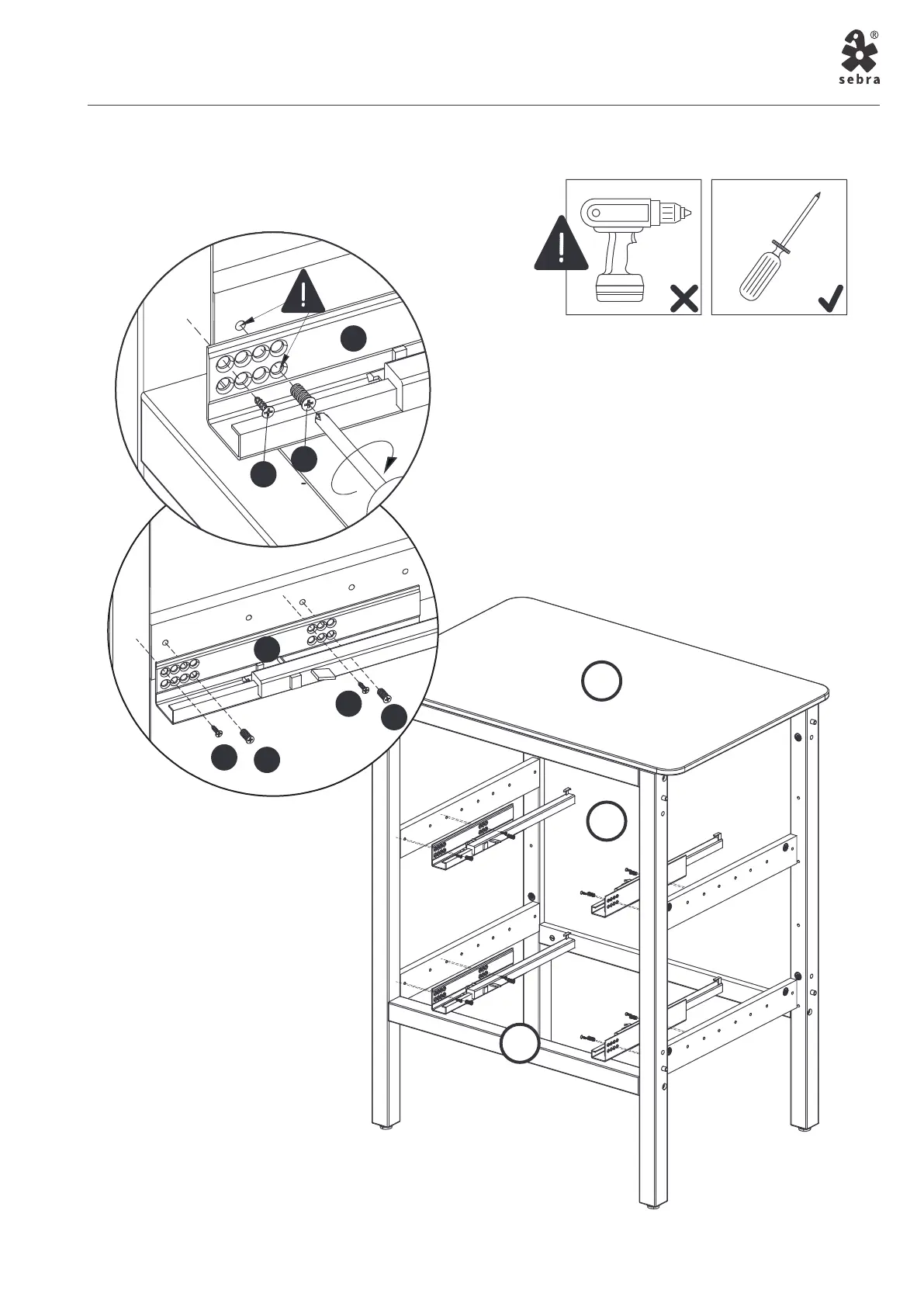 ®
sebra