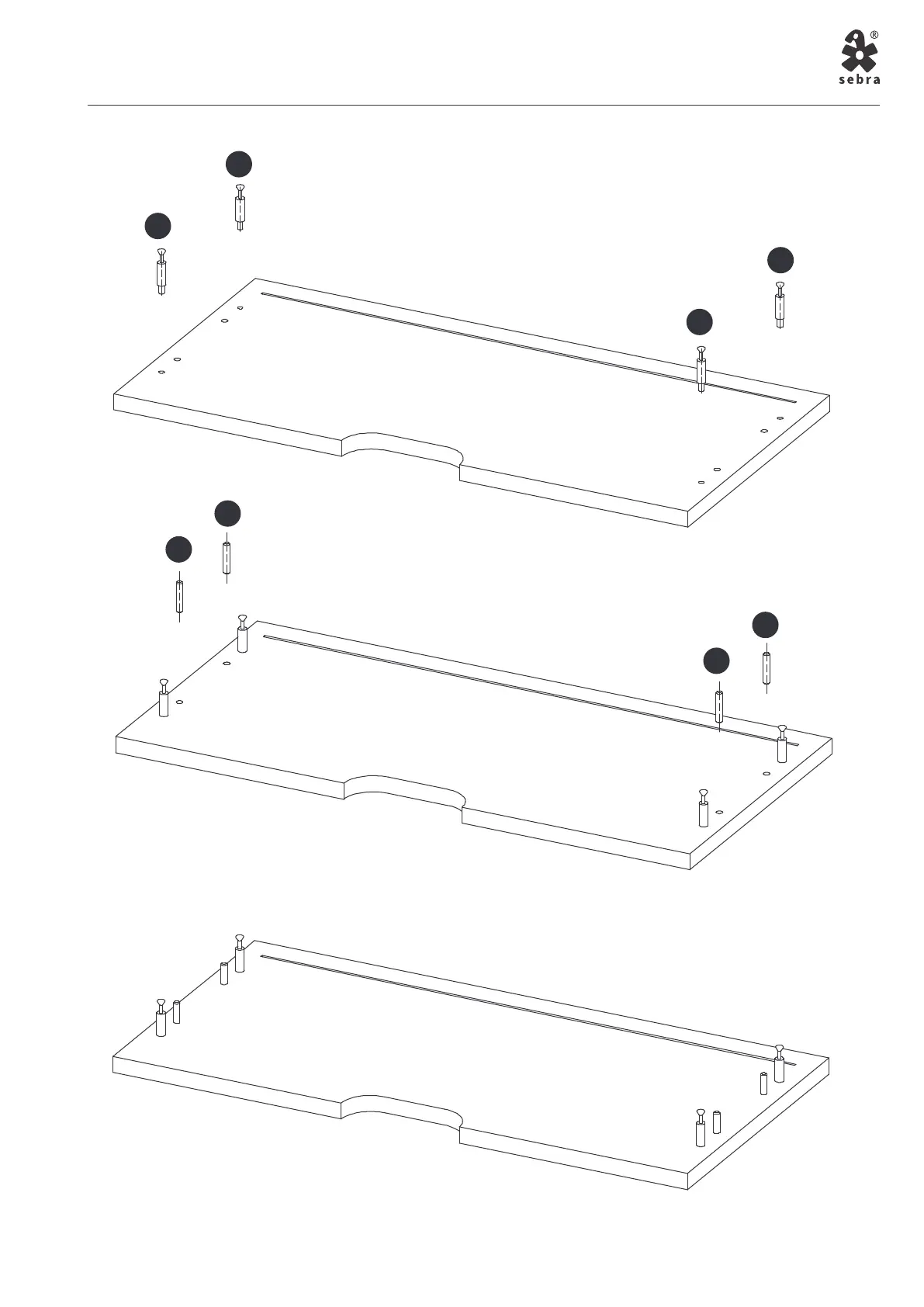 ® sebra