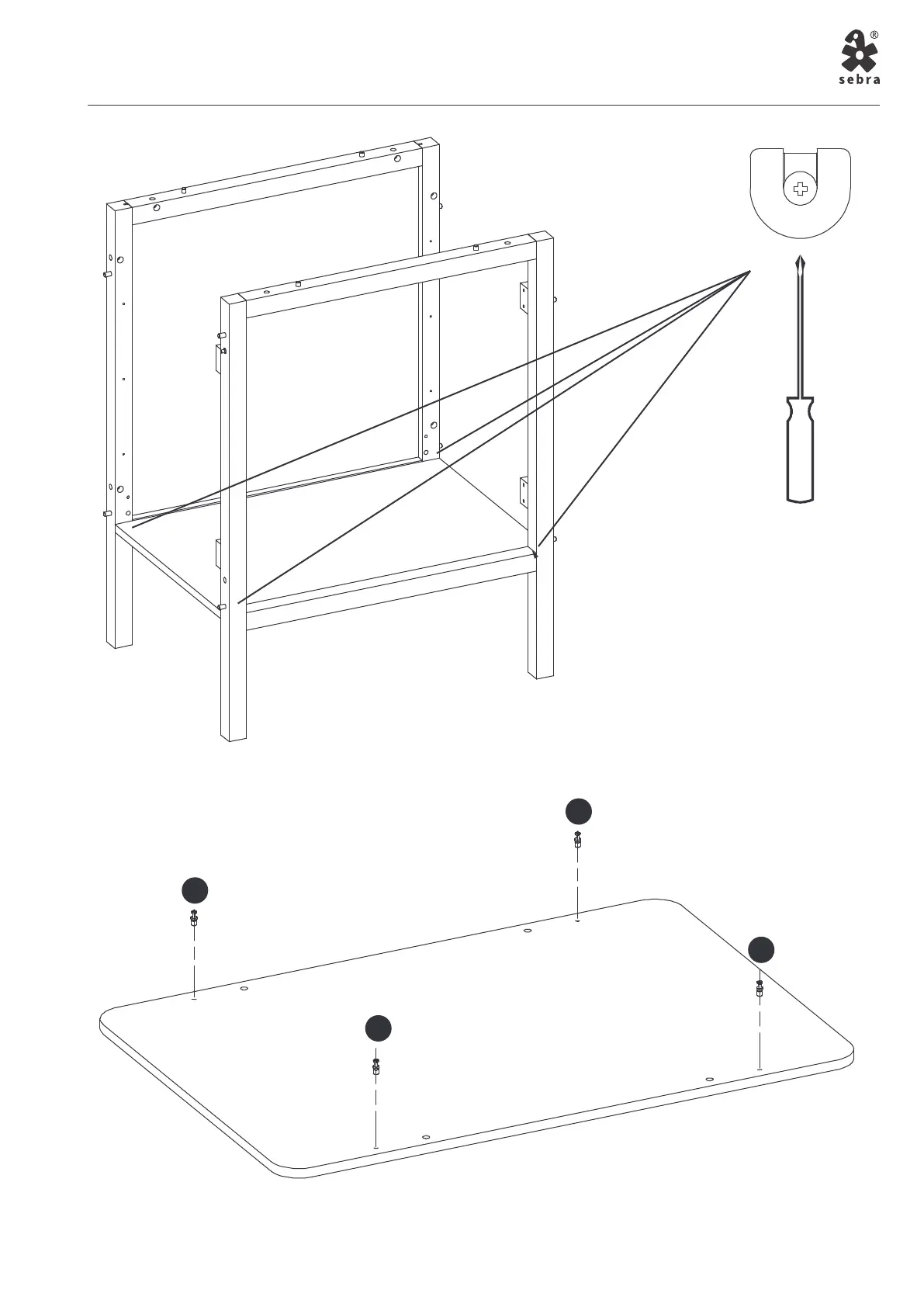 ®
sebra