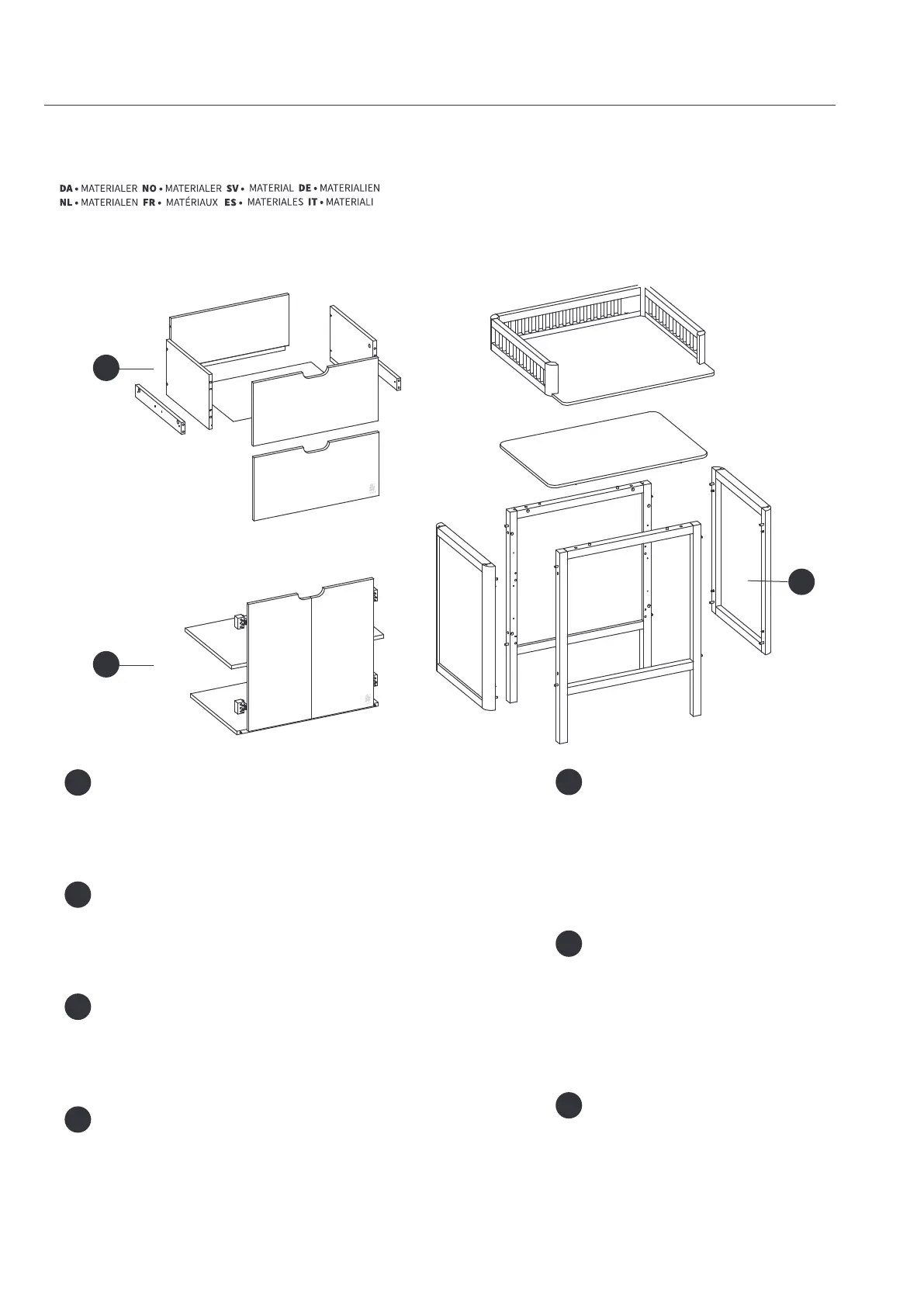 DA • MATERIALER NO • MATERIALER SV • MATERIAL DE • MATERIALIEN
NL • MATERIALEN FR • MATÉRIAUX ES • MATERIALES IT • MATERIALI