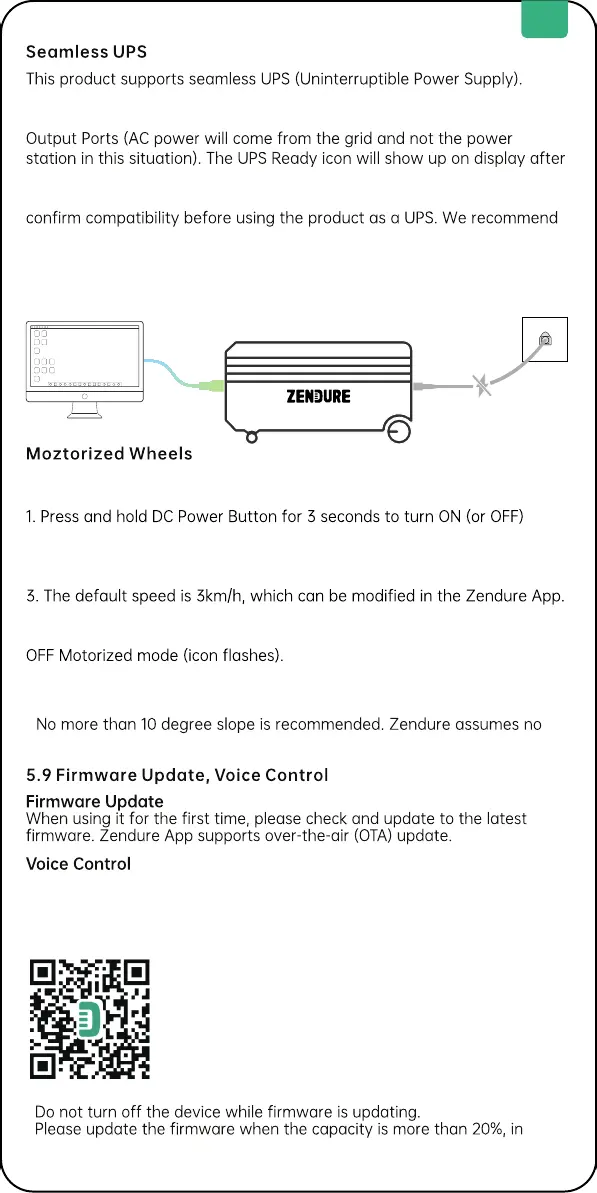 Seamless UPS
This product supports seamless UPS (Uninterruptible Power Supply).

Output Ports (AC power will come from the grid and not the power station in this situation). The UPS Ready icon will show up on display after

confirm compatibility before using the product as a UPS. We recommend

ZENDURE

Moztorized Wheels

1. Press and hold DC Power Button for 3 seconds to turn ON (or OFF)

3. The default speed is 3km/h, which can be modified in the Zendure App.

OFF Motorized mode (icon flashes).

No more than 10 degree slope is recommended. Zendure assumes no

5.9 Firmware Update, Voice Control
Firmware Update
When using it for the first time, please check and update to the latest firmware. Zendure App supports over-the-air (OTA) update.
Voice Control

Do not turn off the device while firmware is updating.
Please update the firmware when the capacity is more than 20%, in