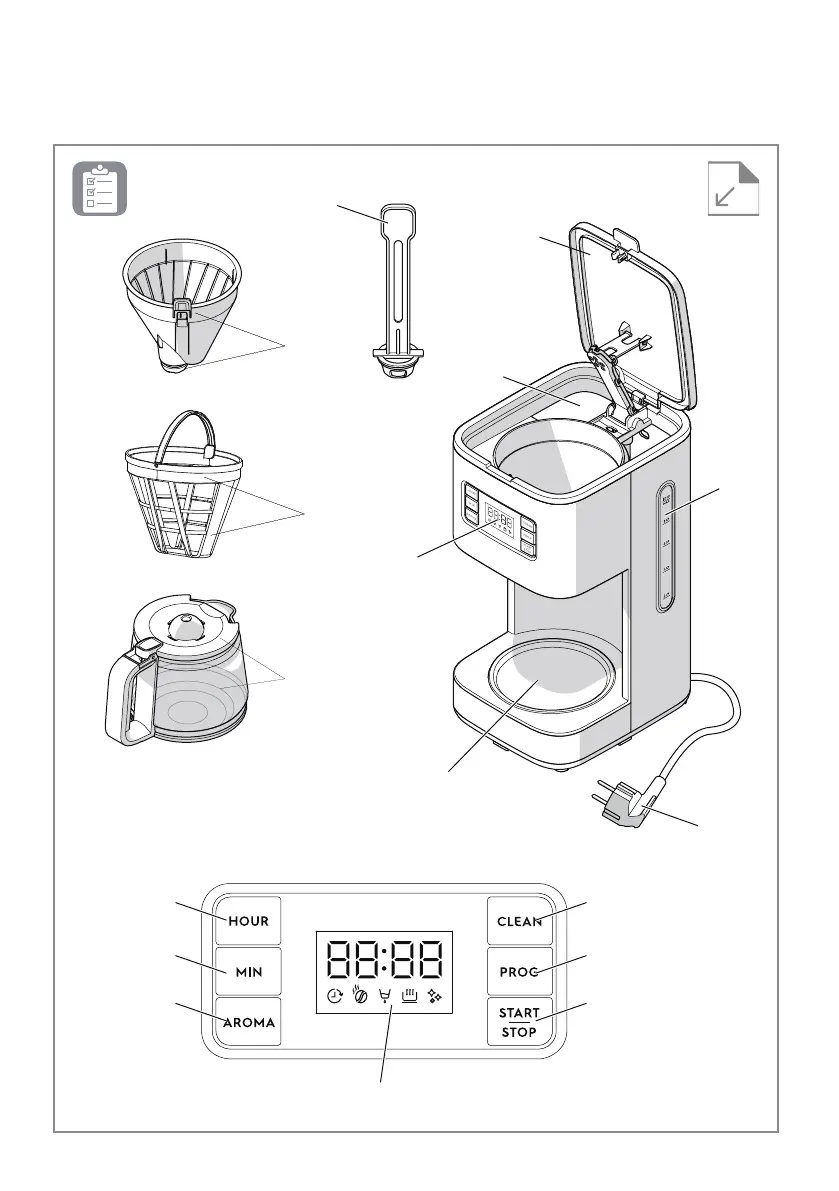 HOUR

MIN

AROMA

88:88

CLEAN

PROG

START
STOP