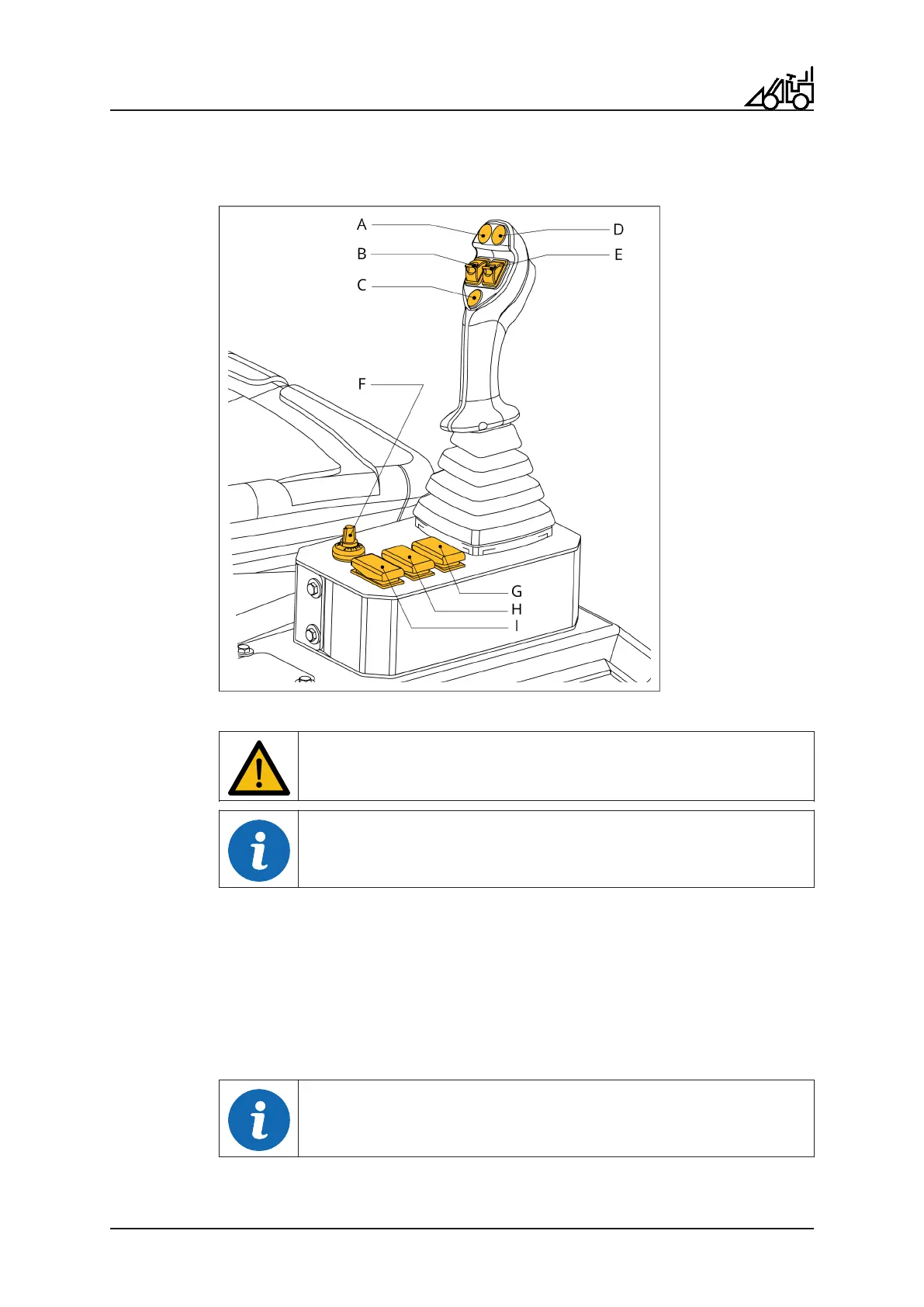 A
B
C
D
E
F
G
H
I