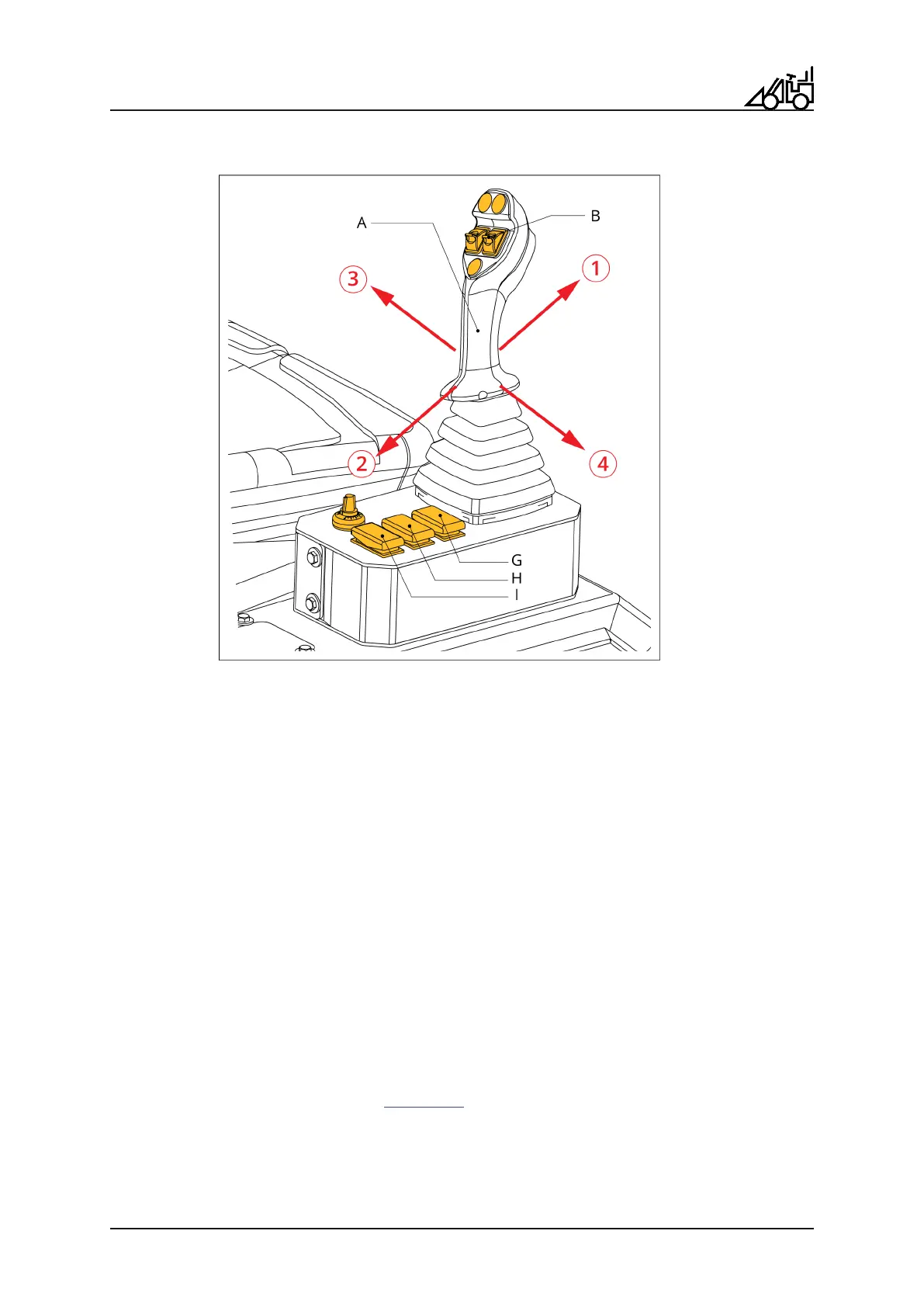 A

B

3

1

2

4

G

H

I