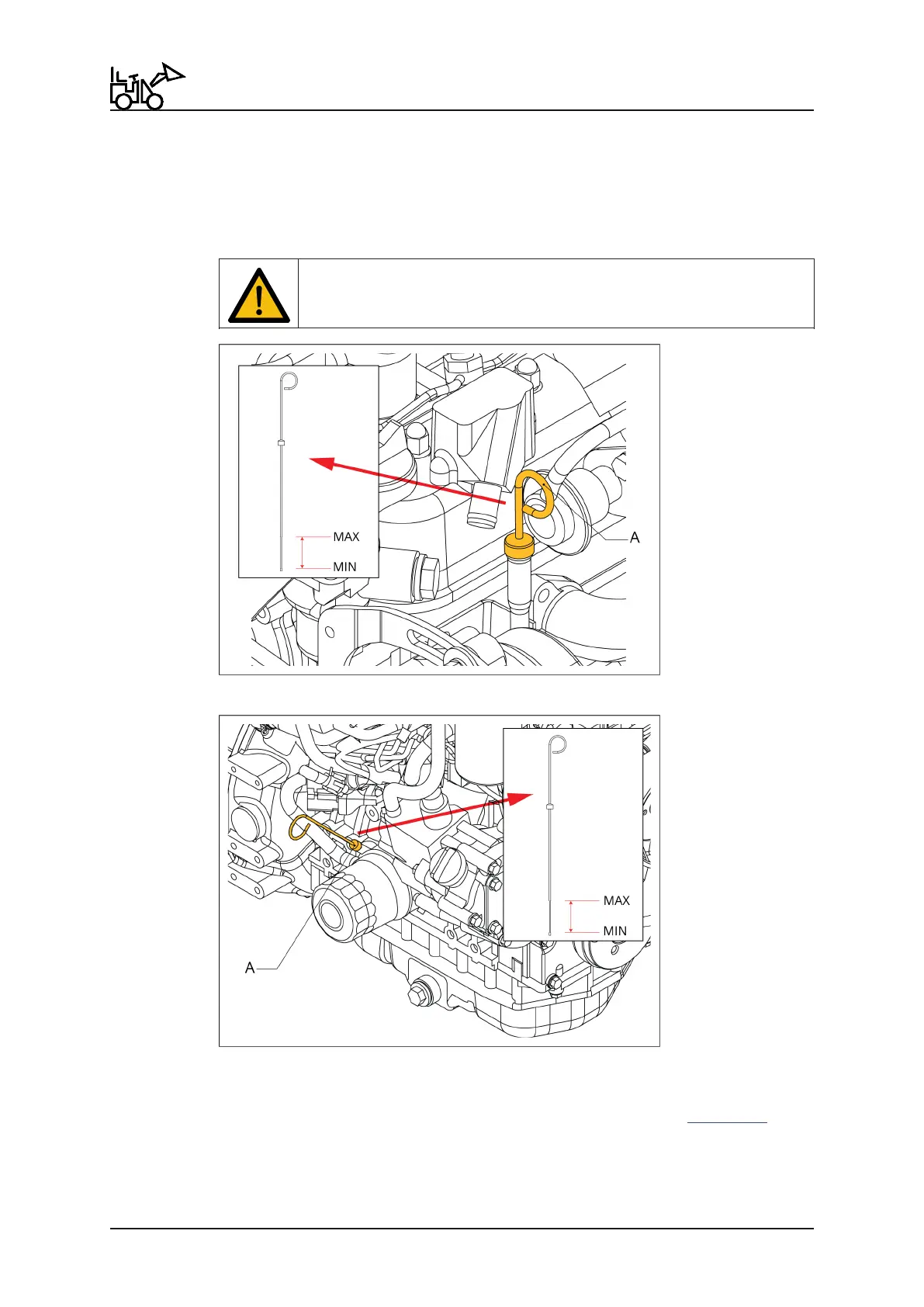 MAX

MIN

A

MAX

MIN

A