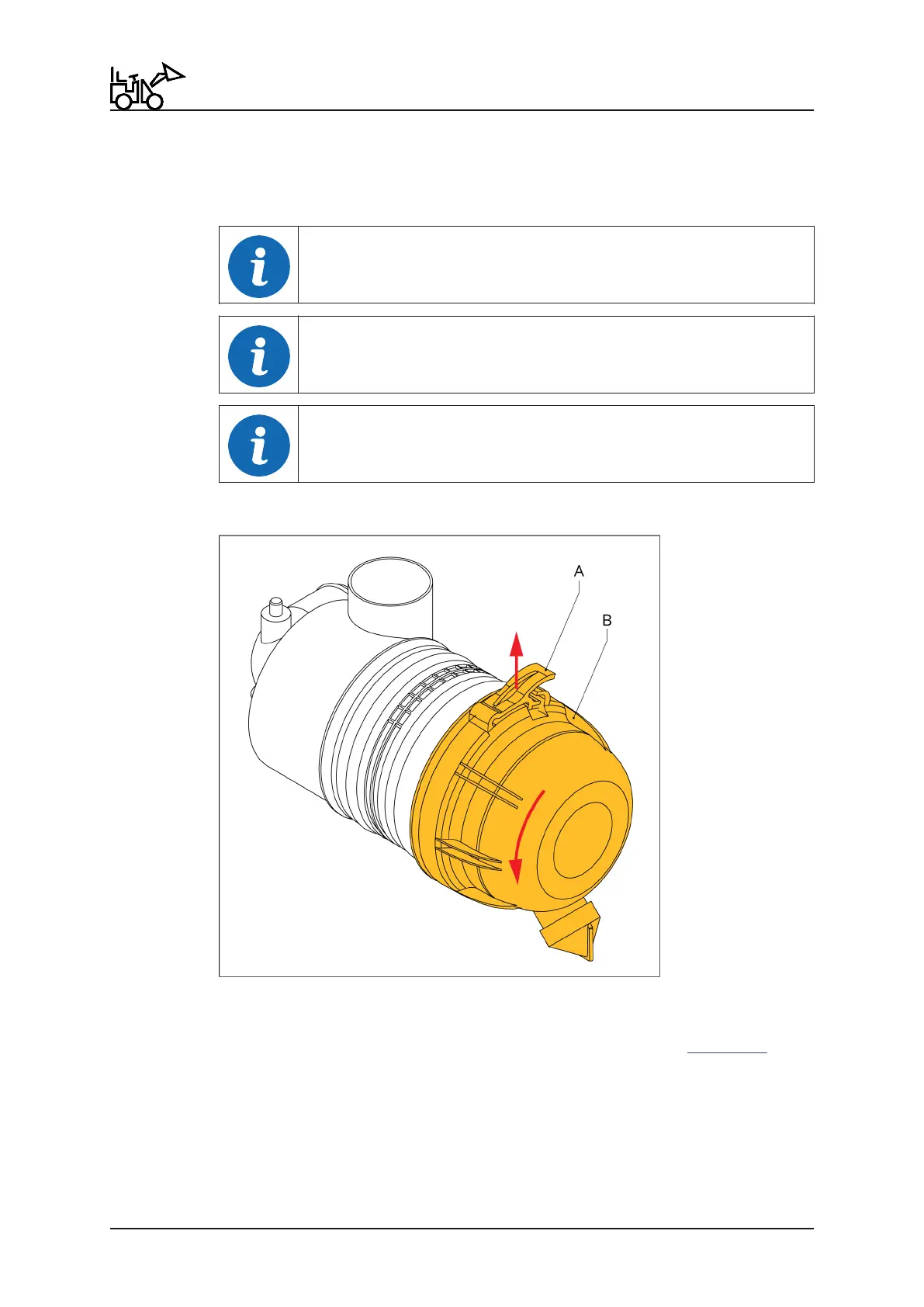 A

B