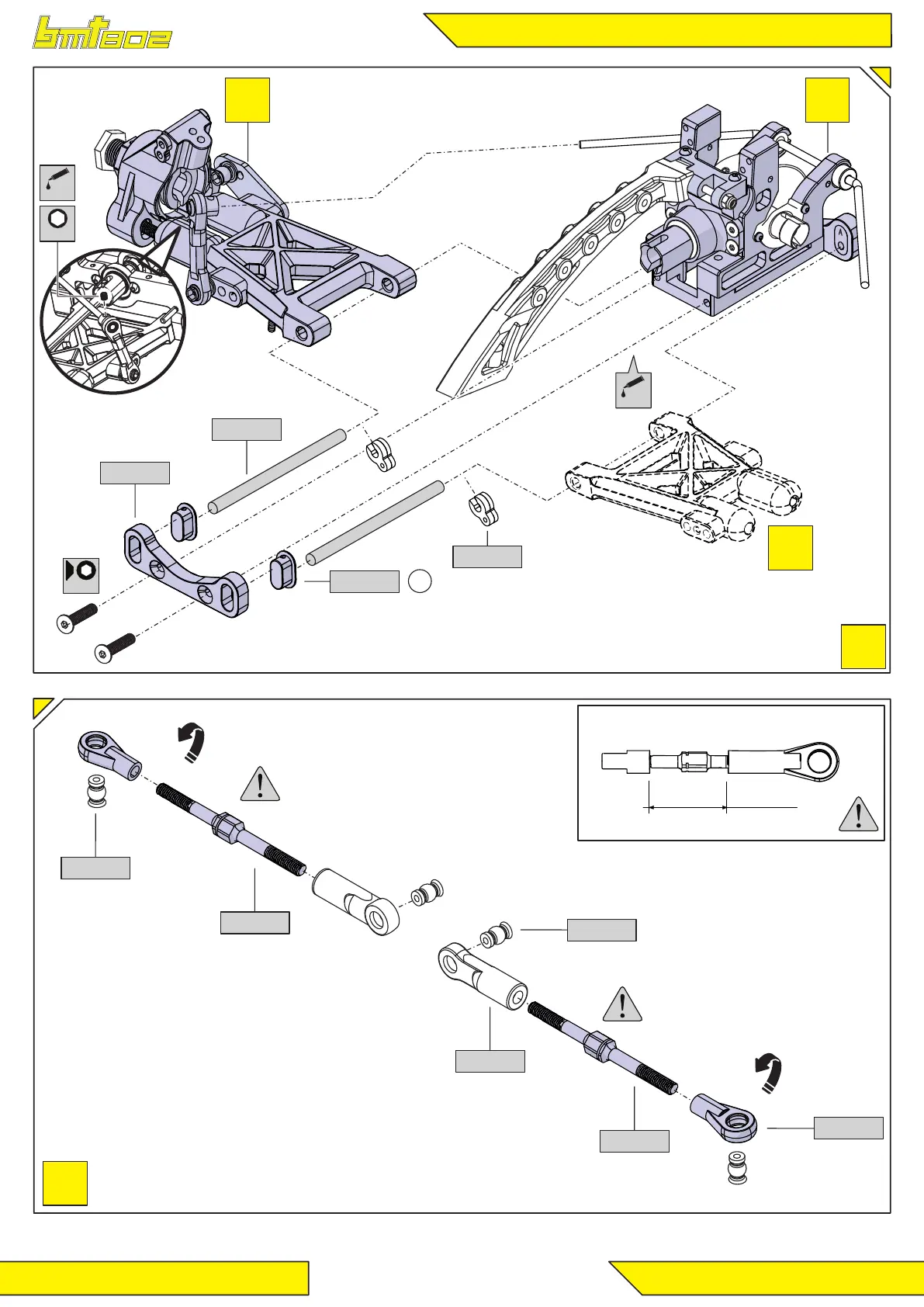 bmt802