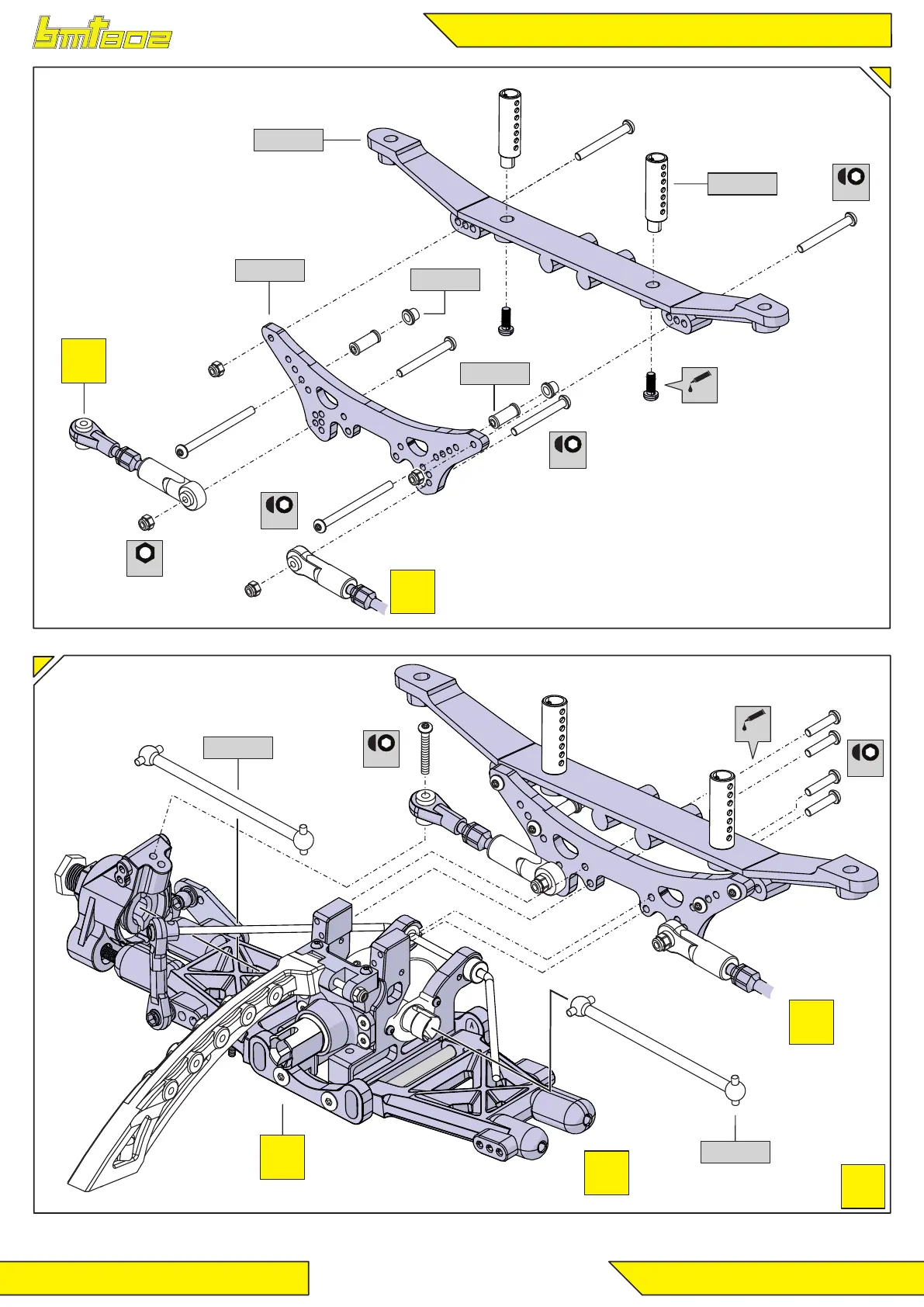 bmt802