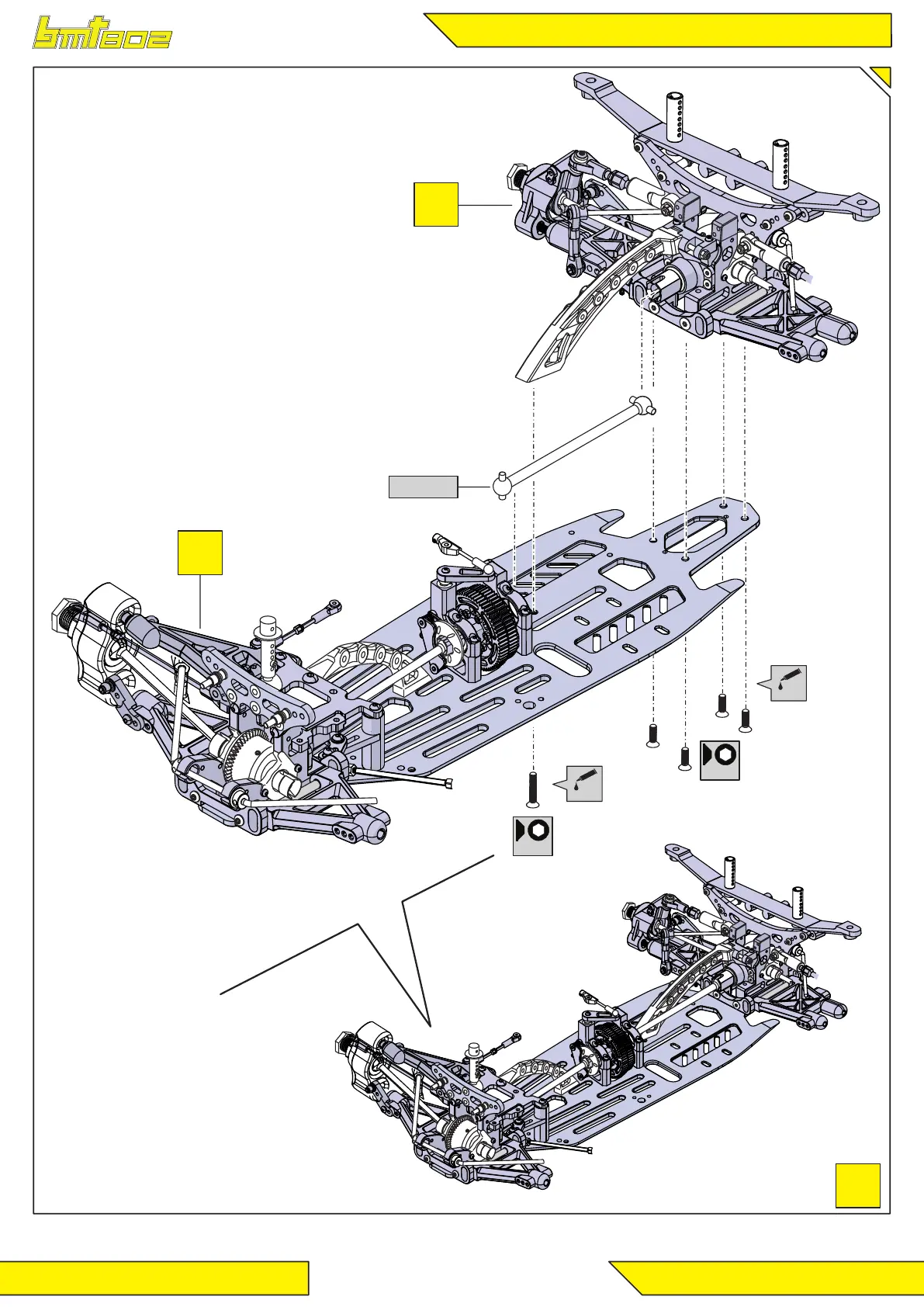 bmt802