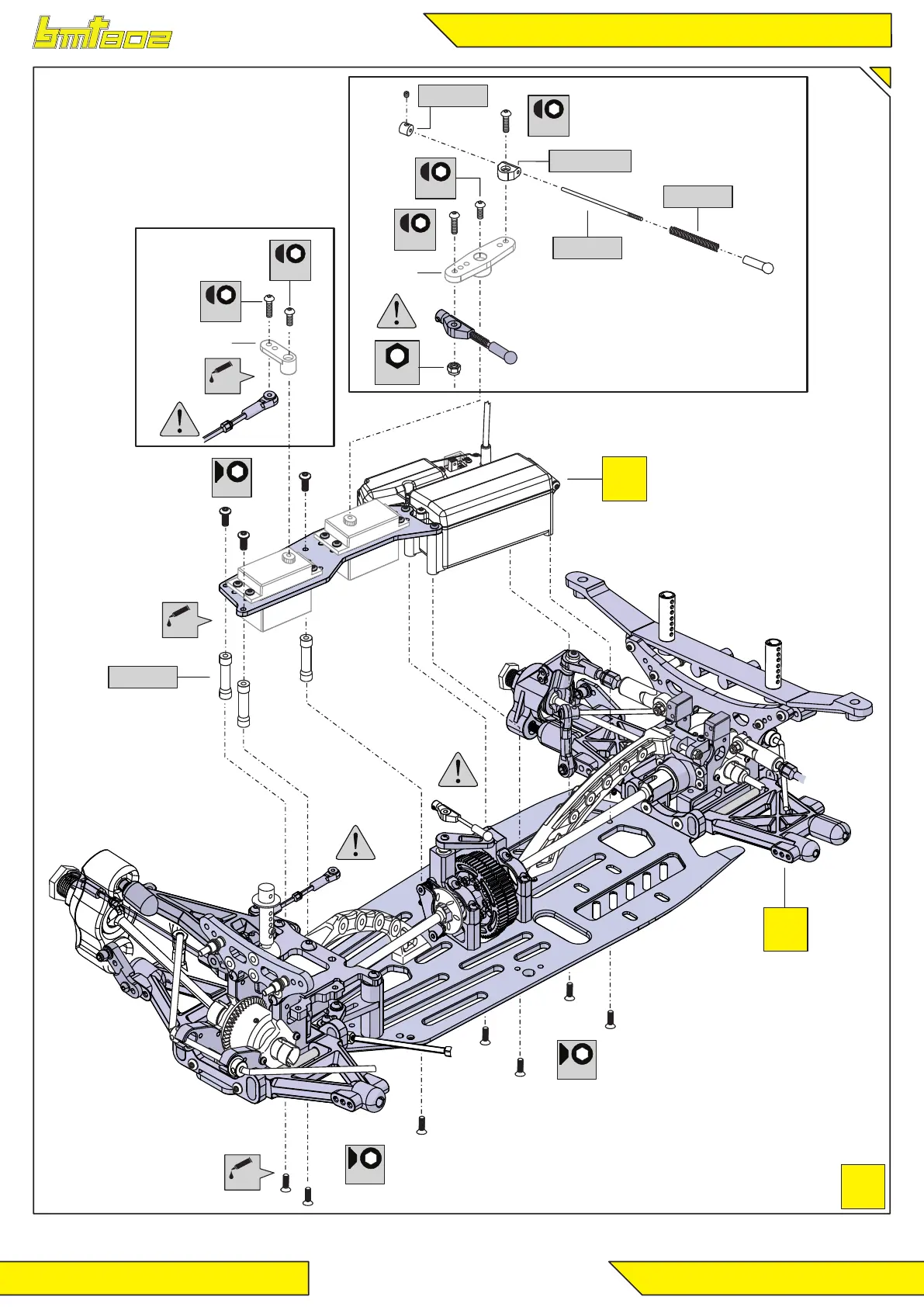 bmt802