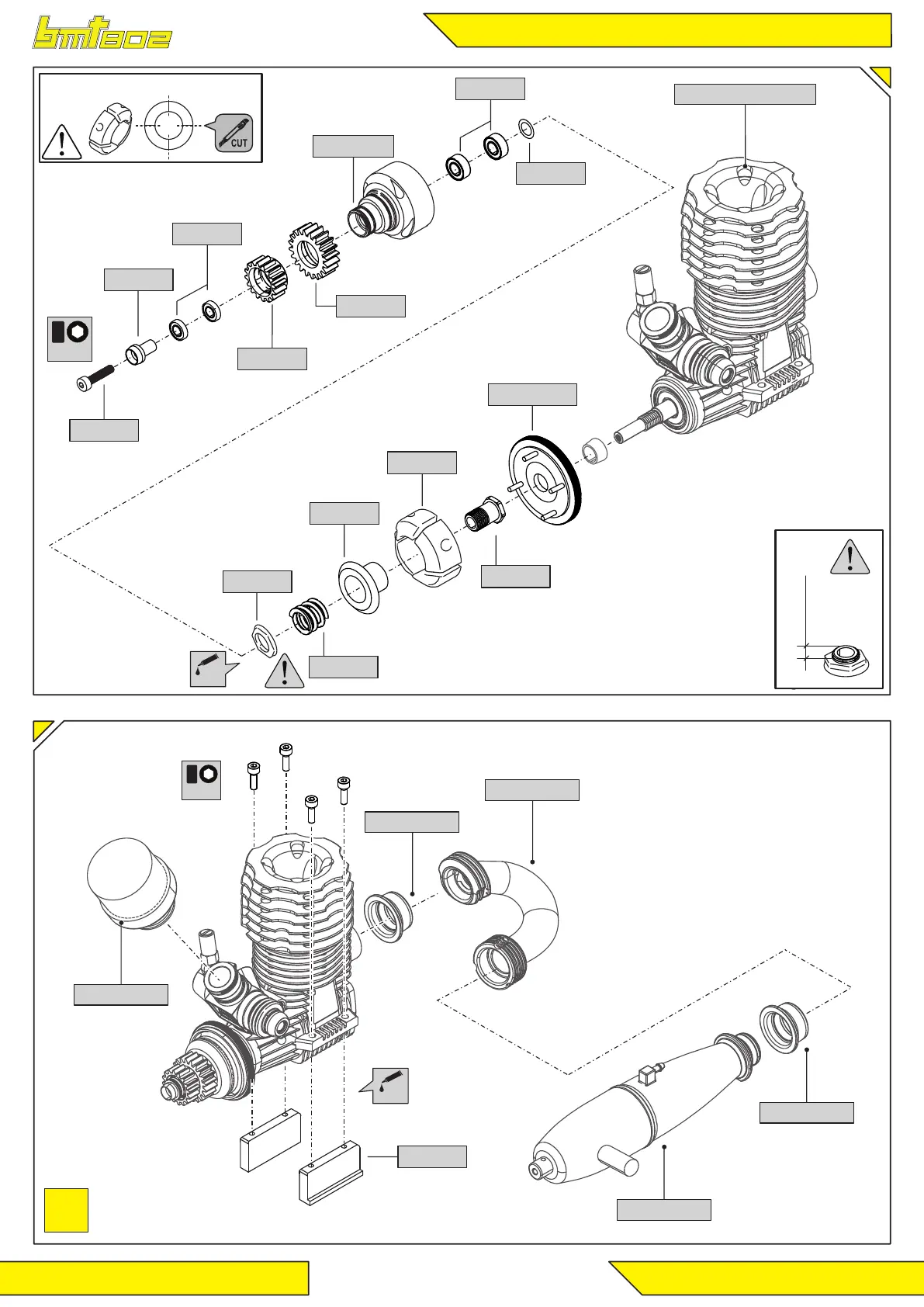 bmt802

CUT