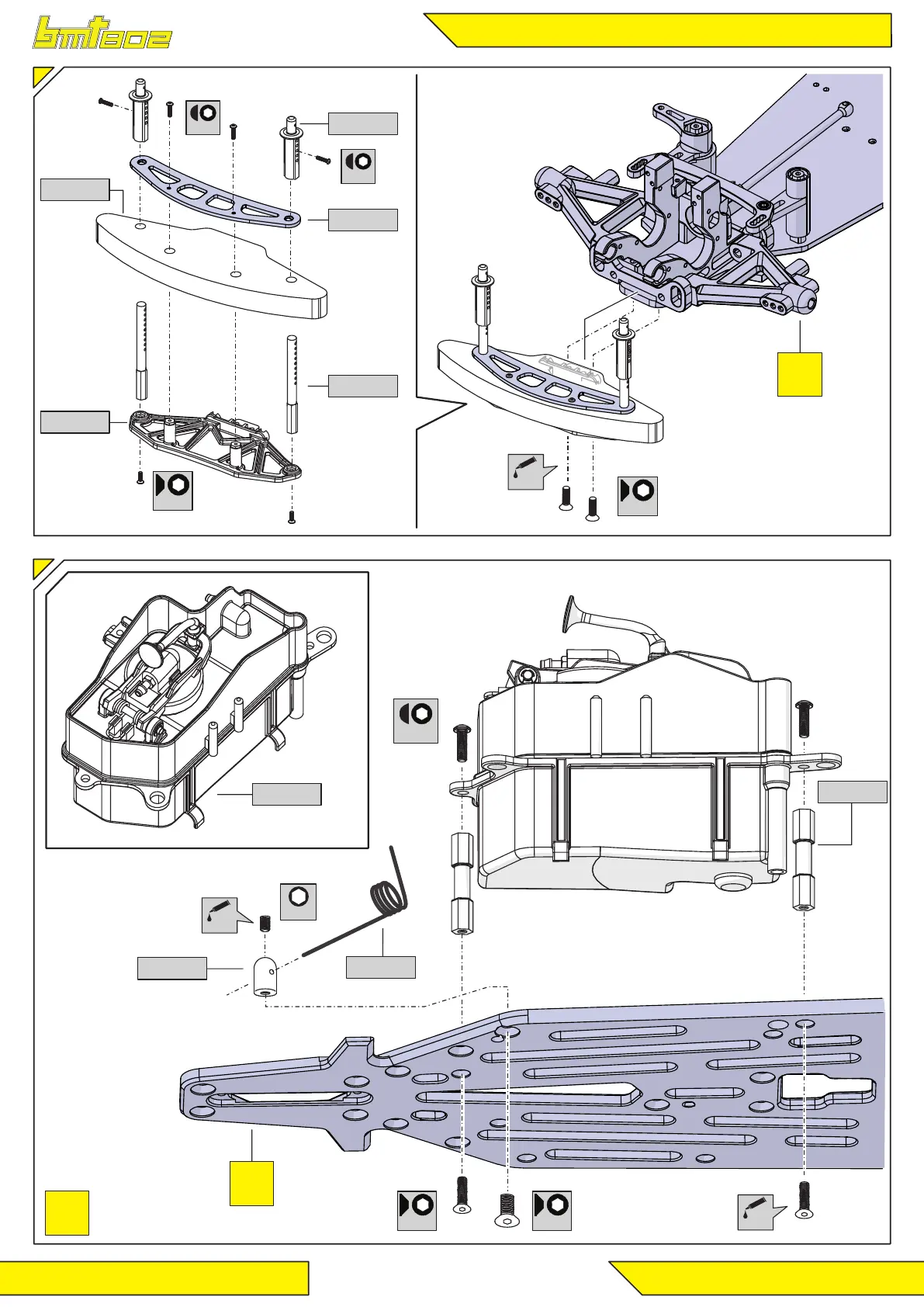 bmt802