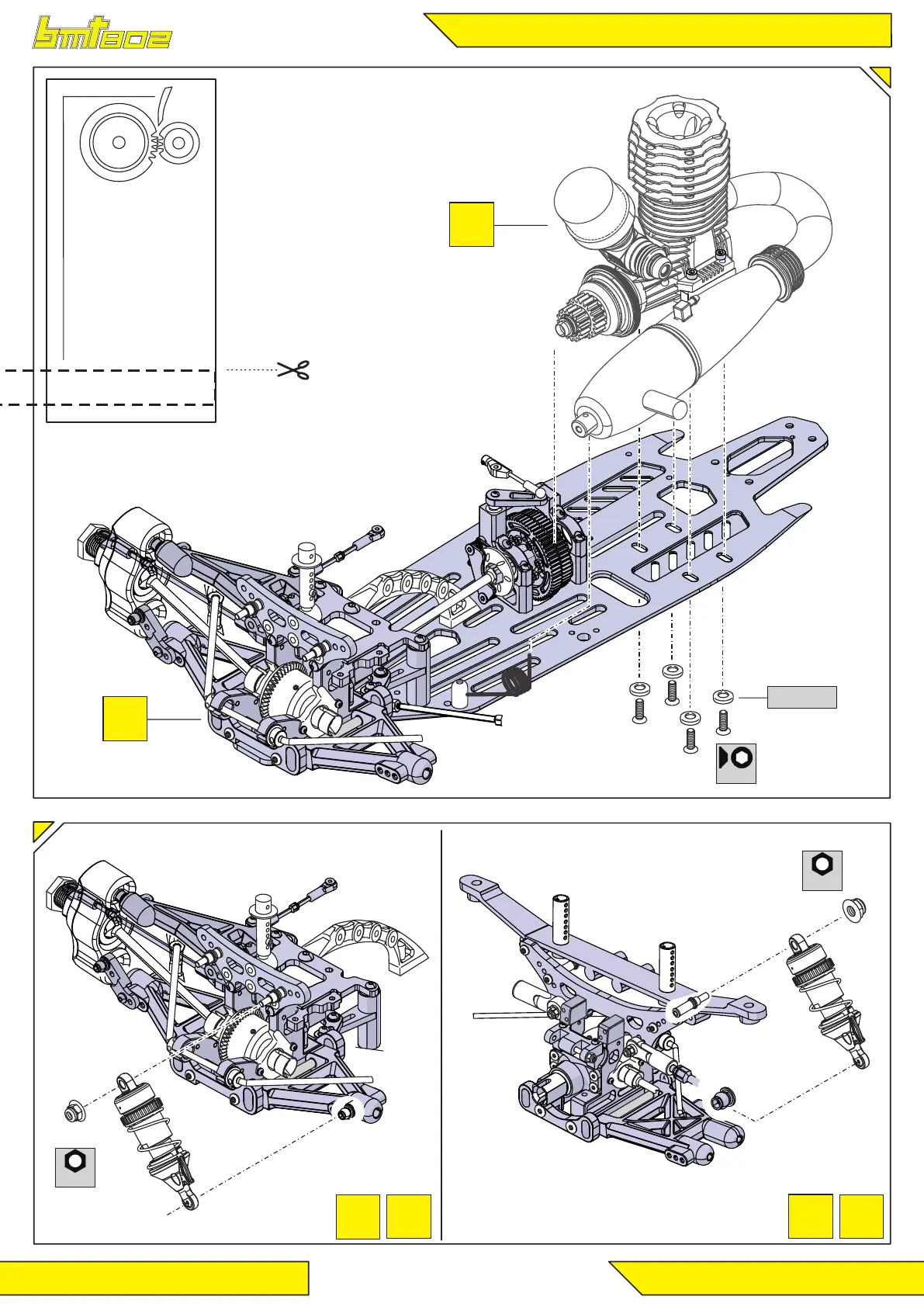 bmt802