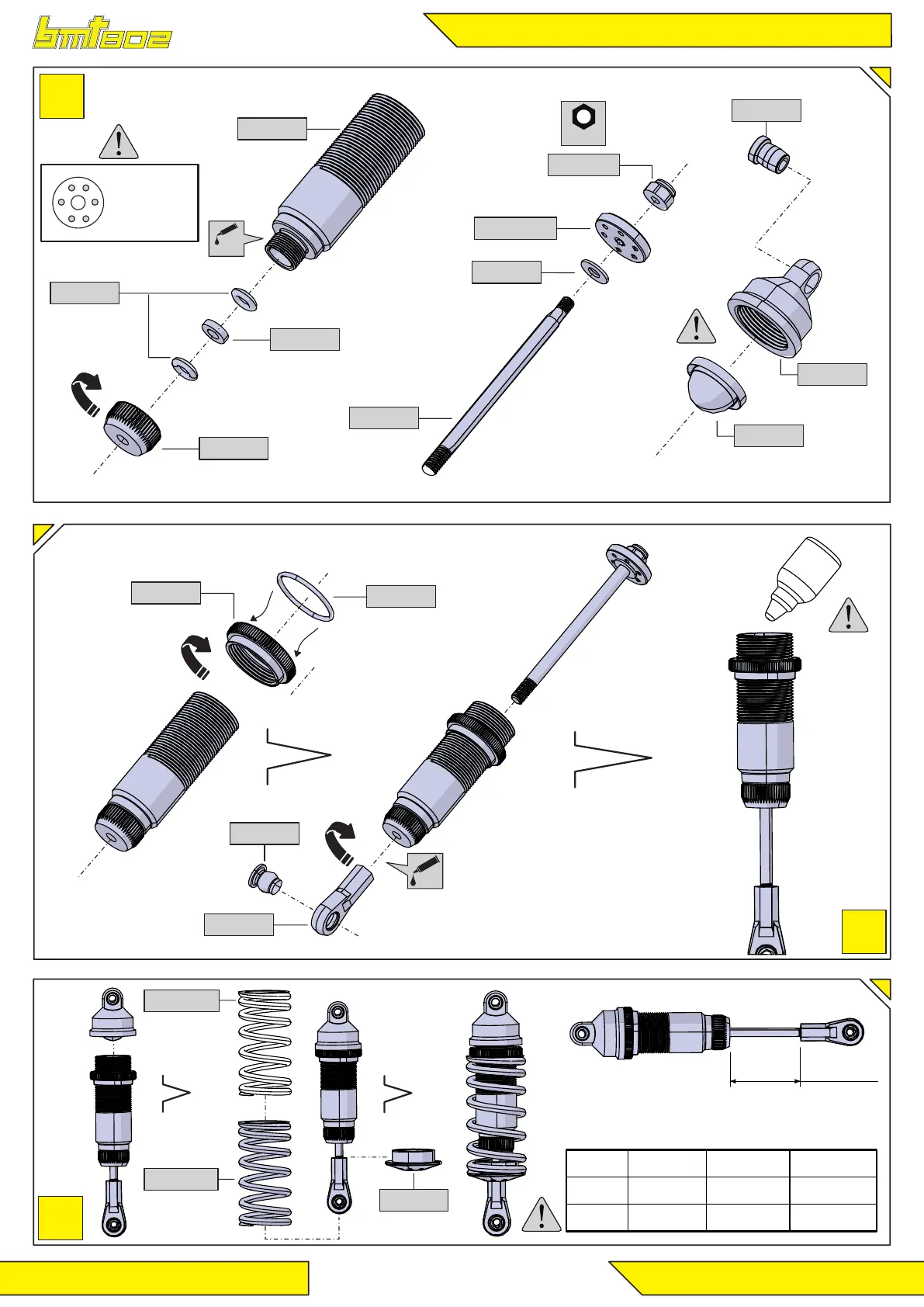 bmt802