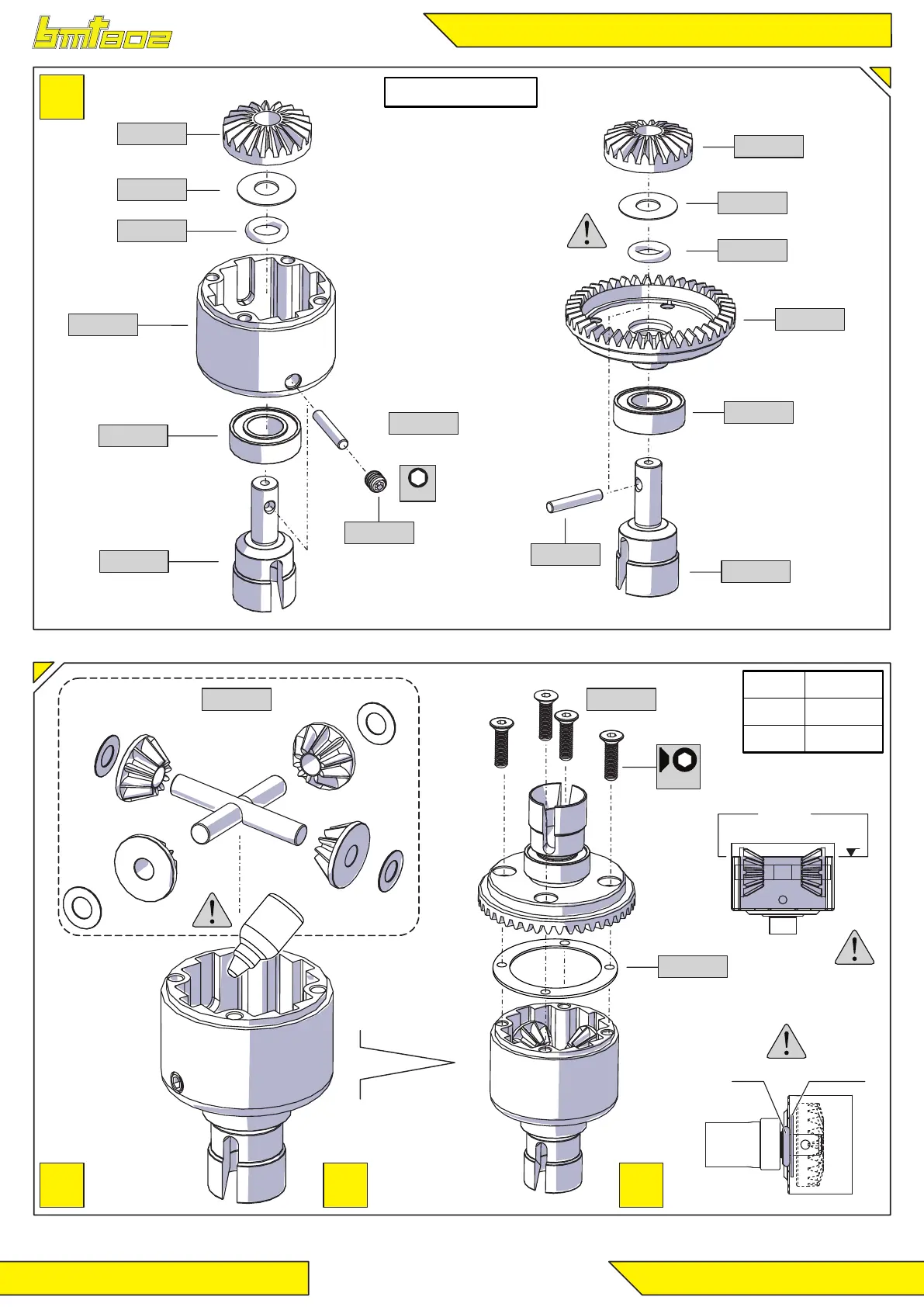 bmt802