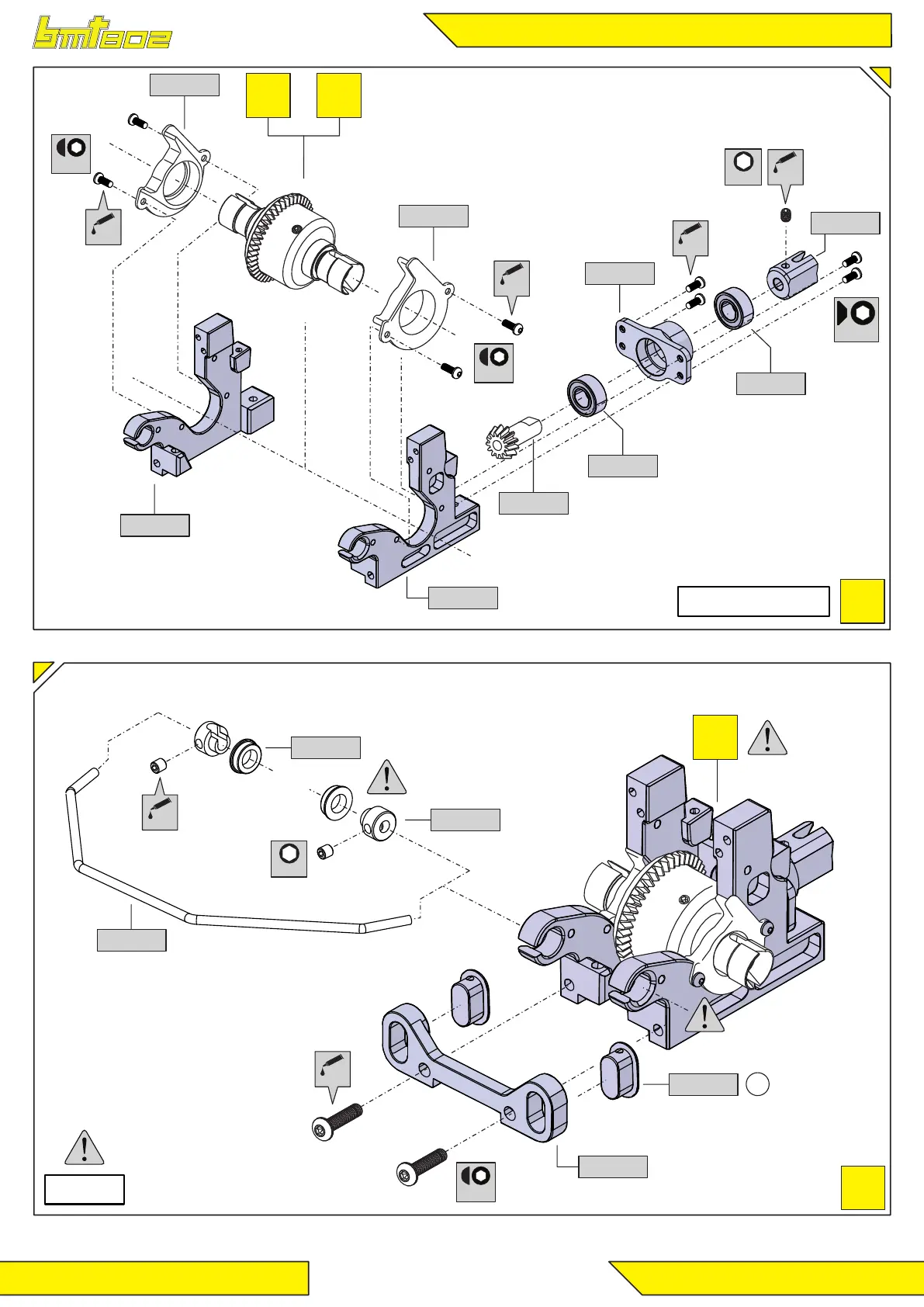 bmt802