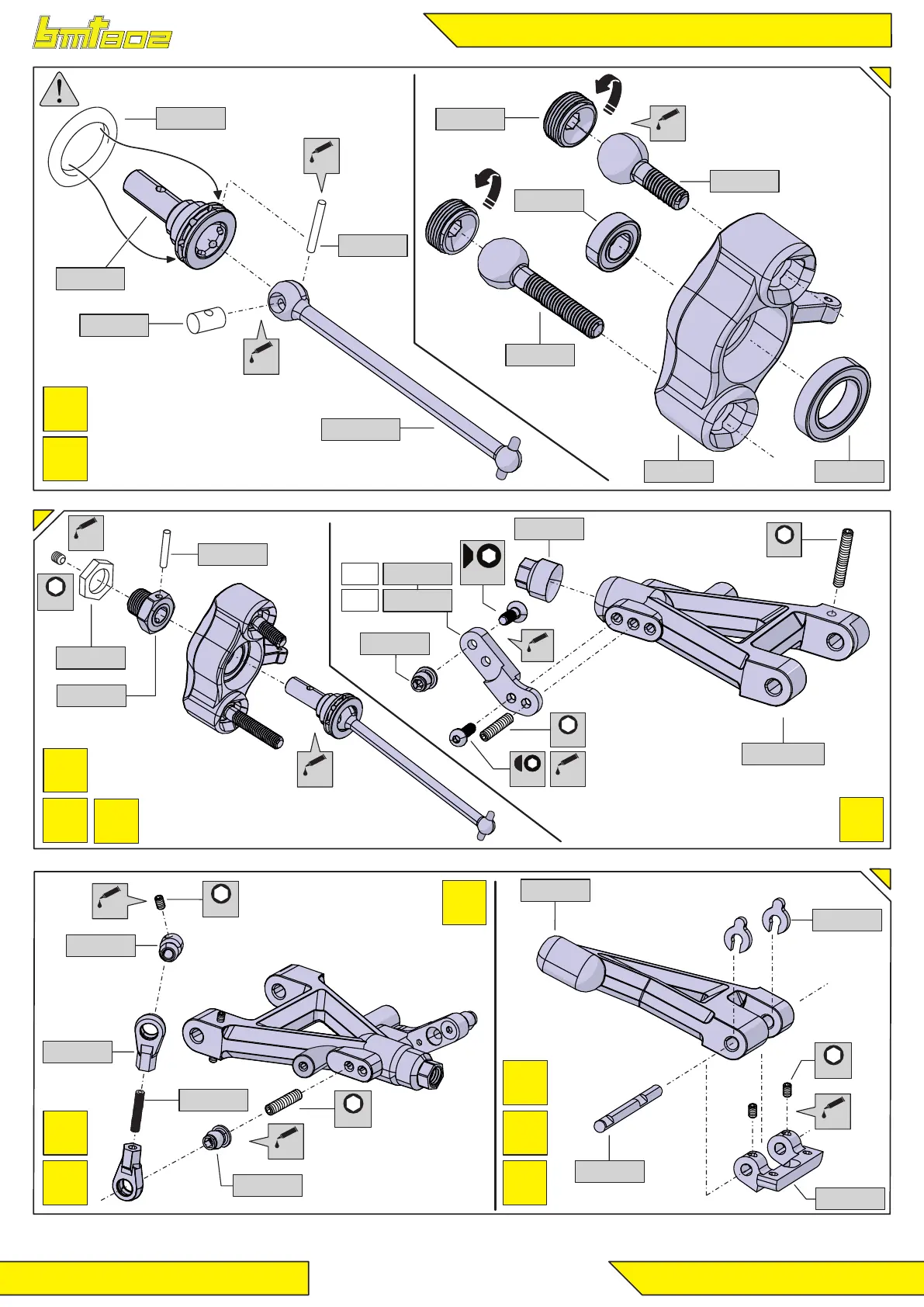 bmt802