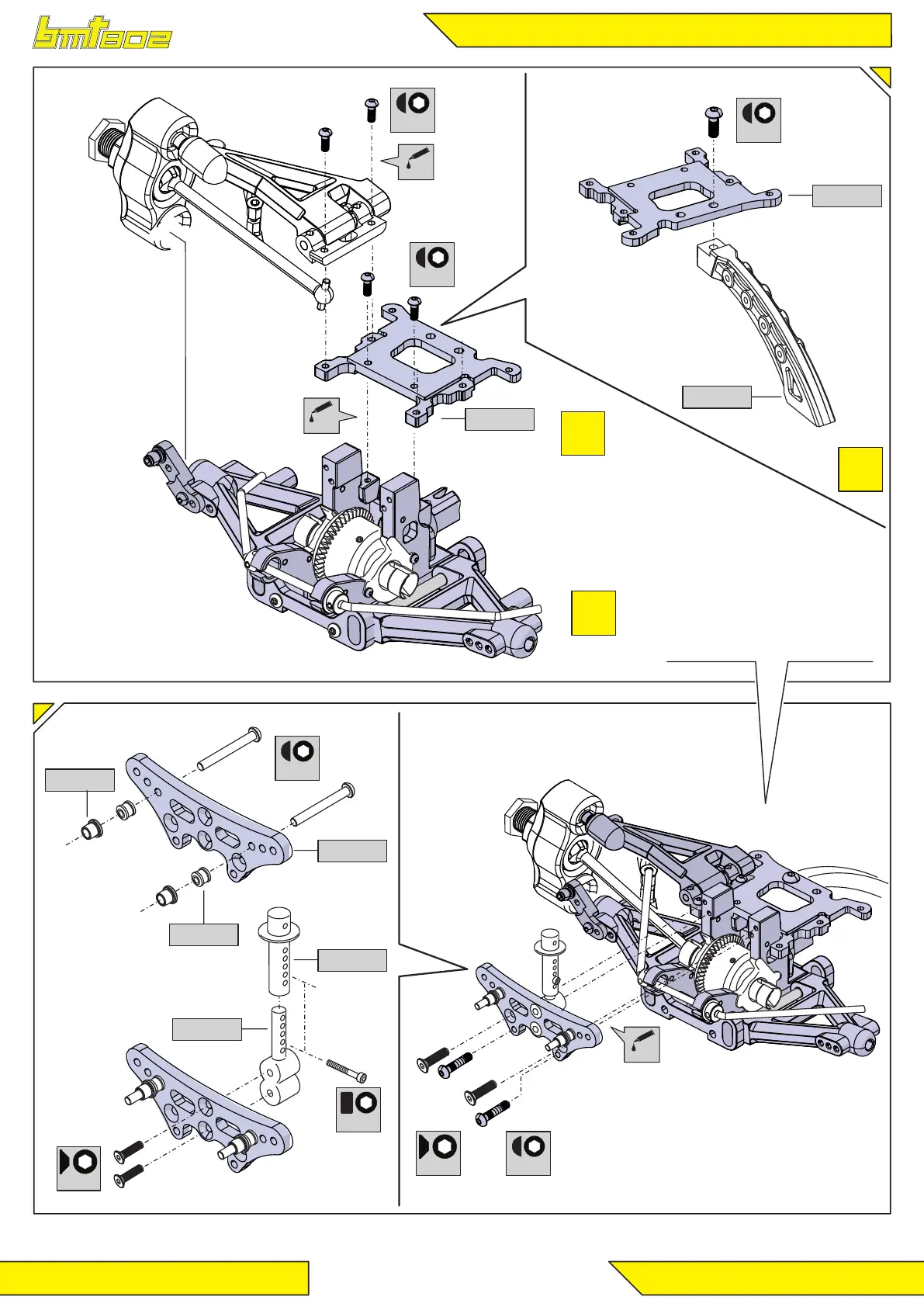 bmt802