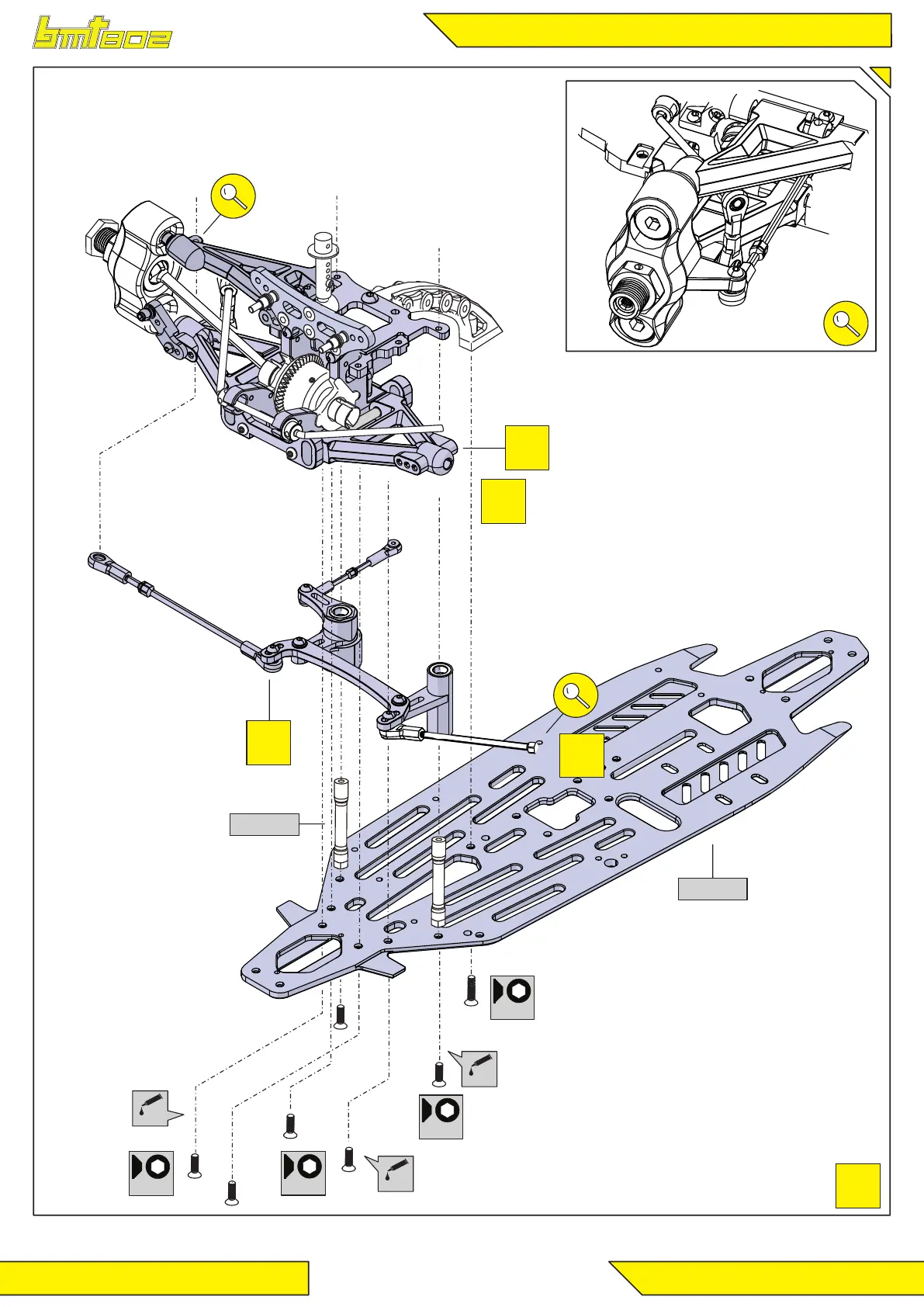 bmt802