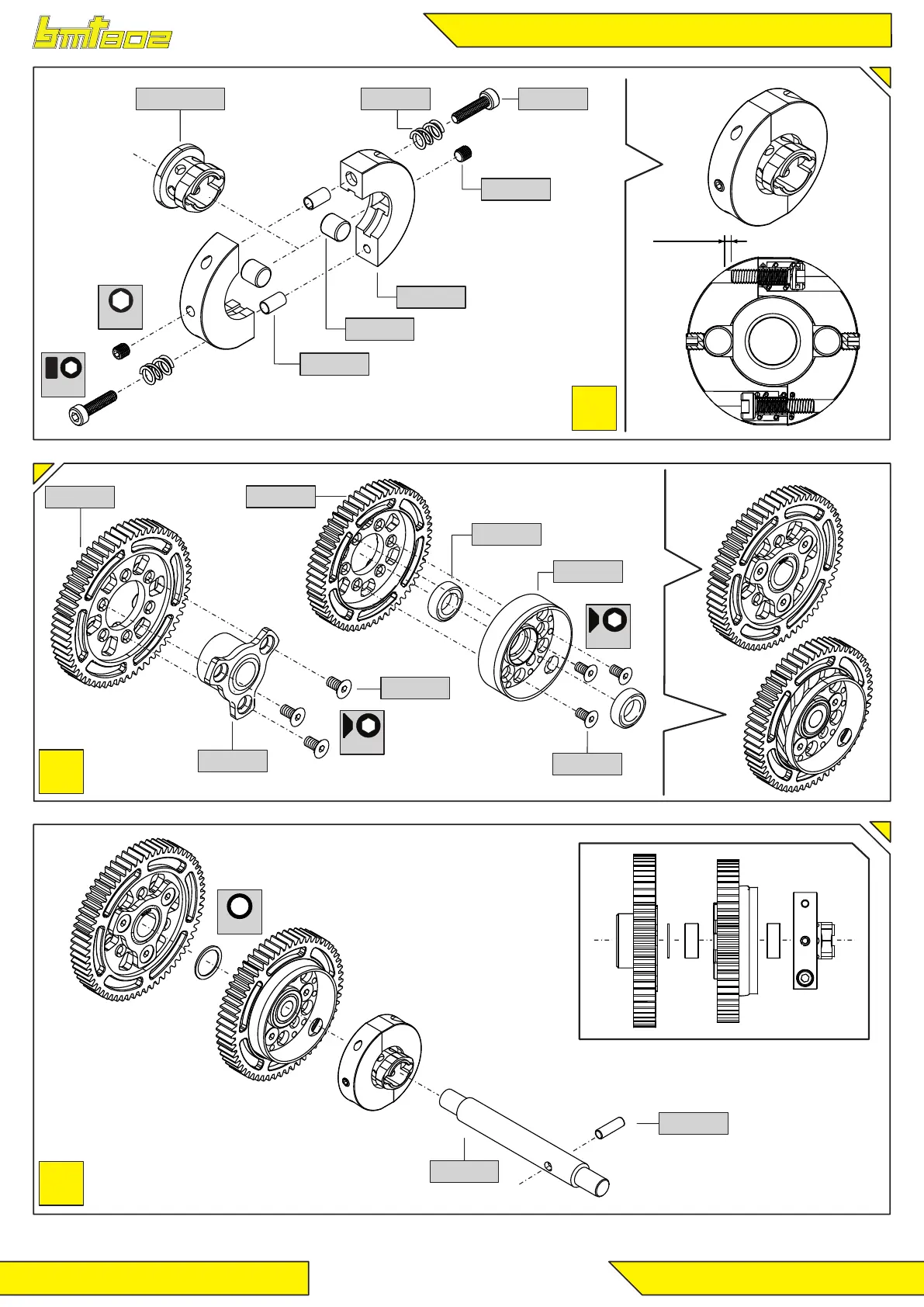 bmt802