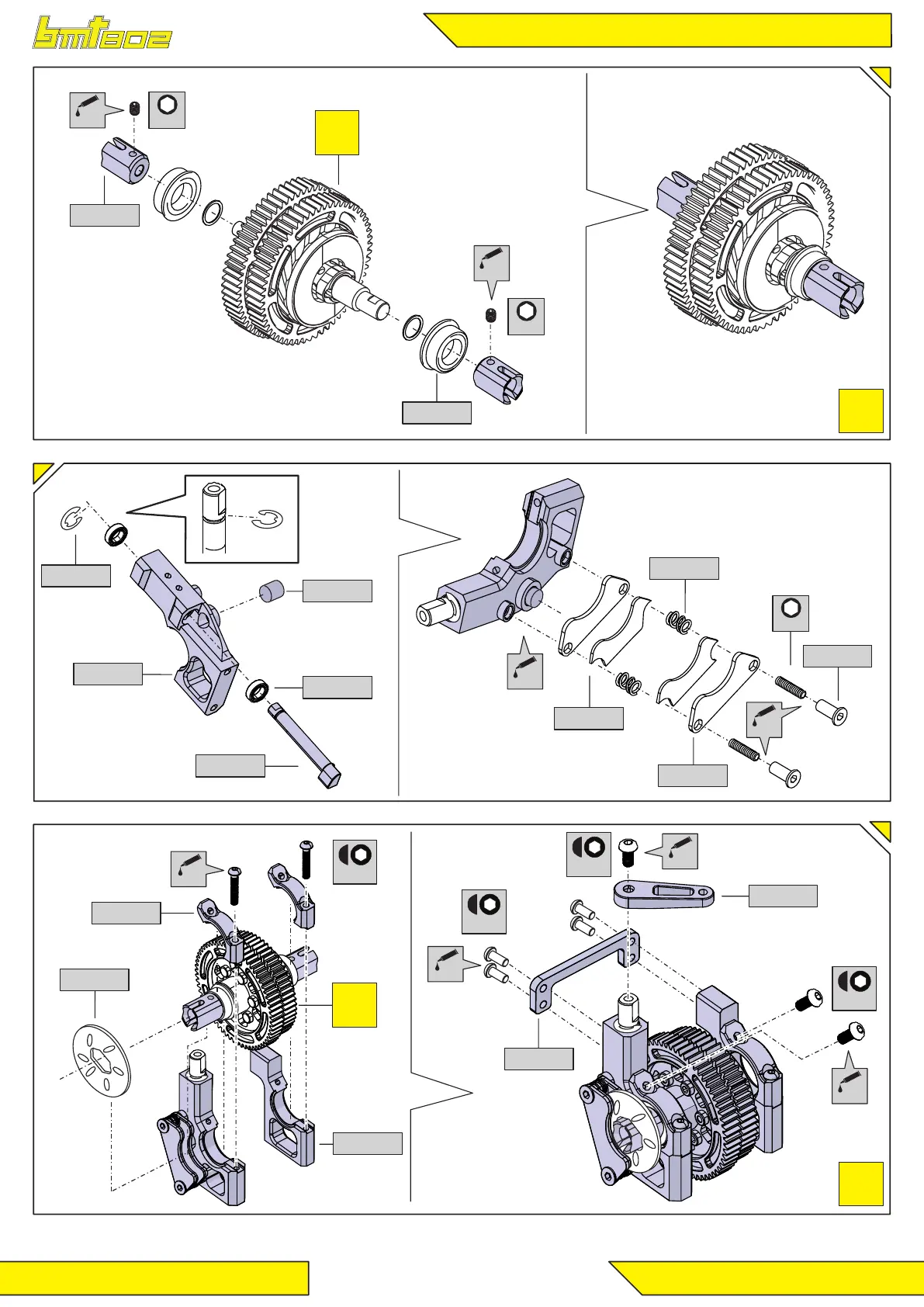 bmt802