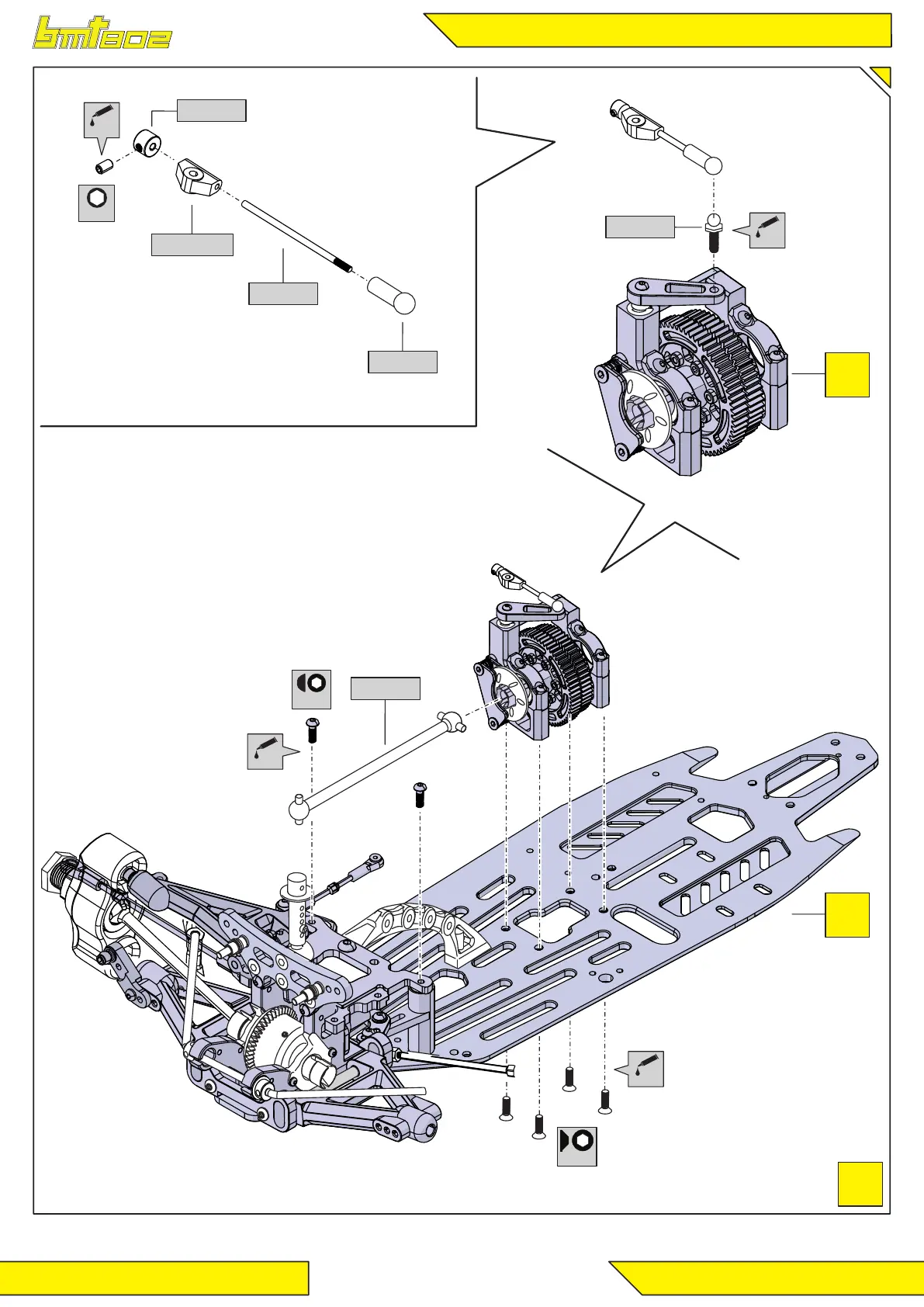 bmt802