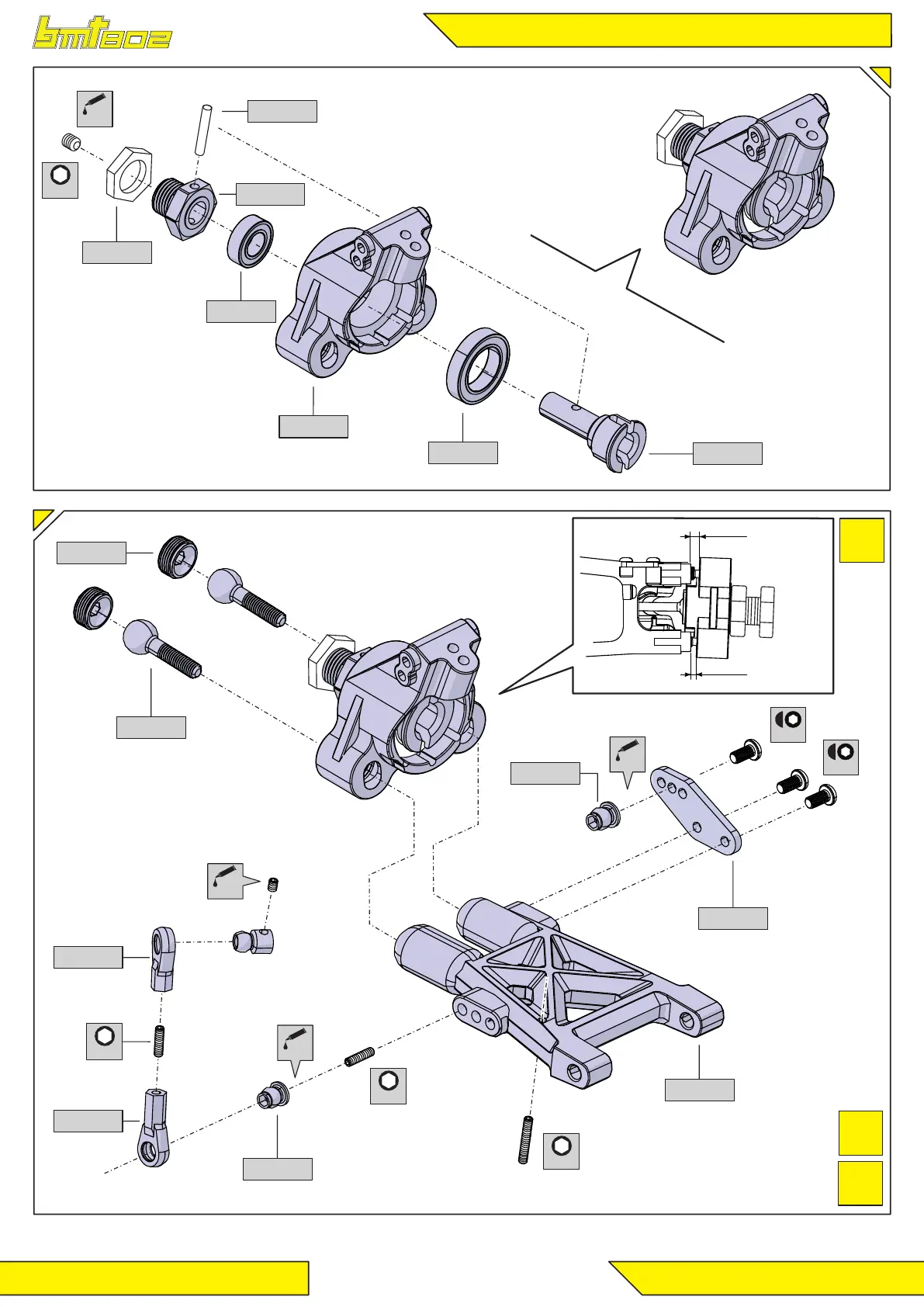 bmt802