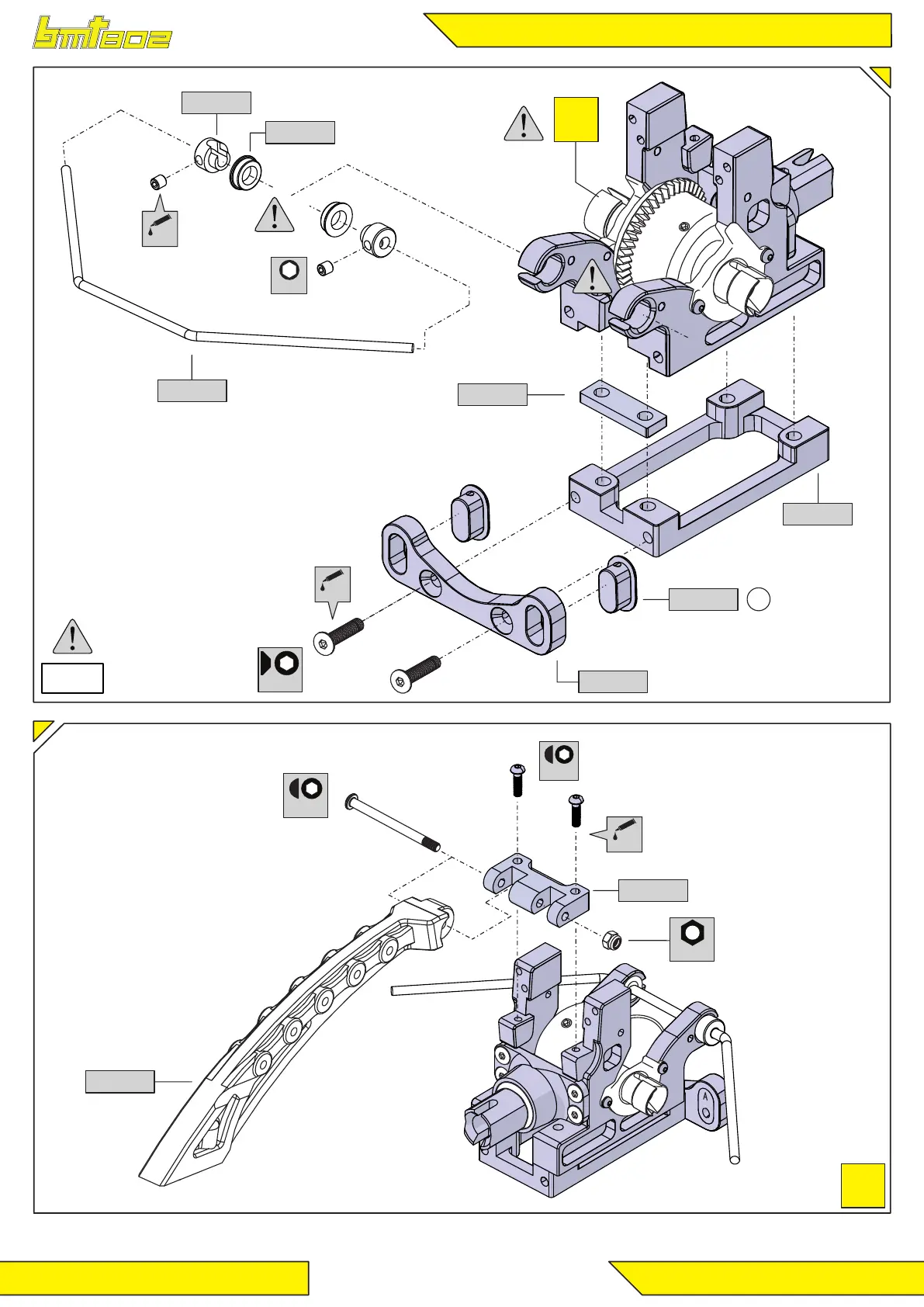 bmt802

A