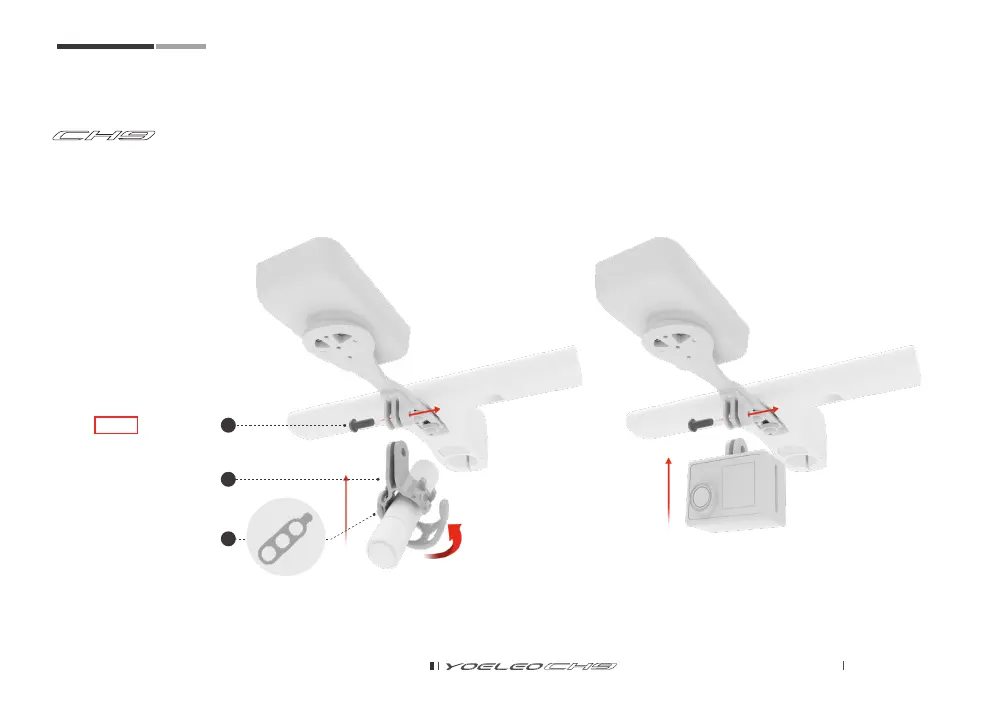 CH9

YOELEO CH9