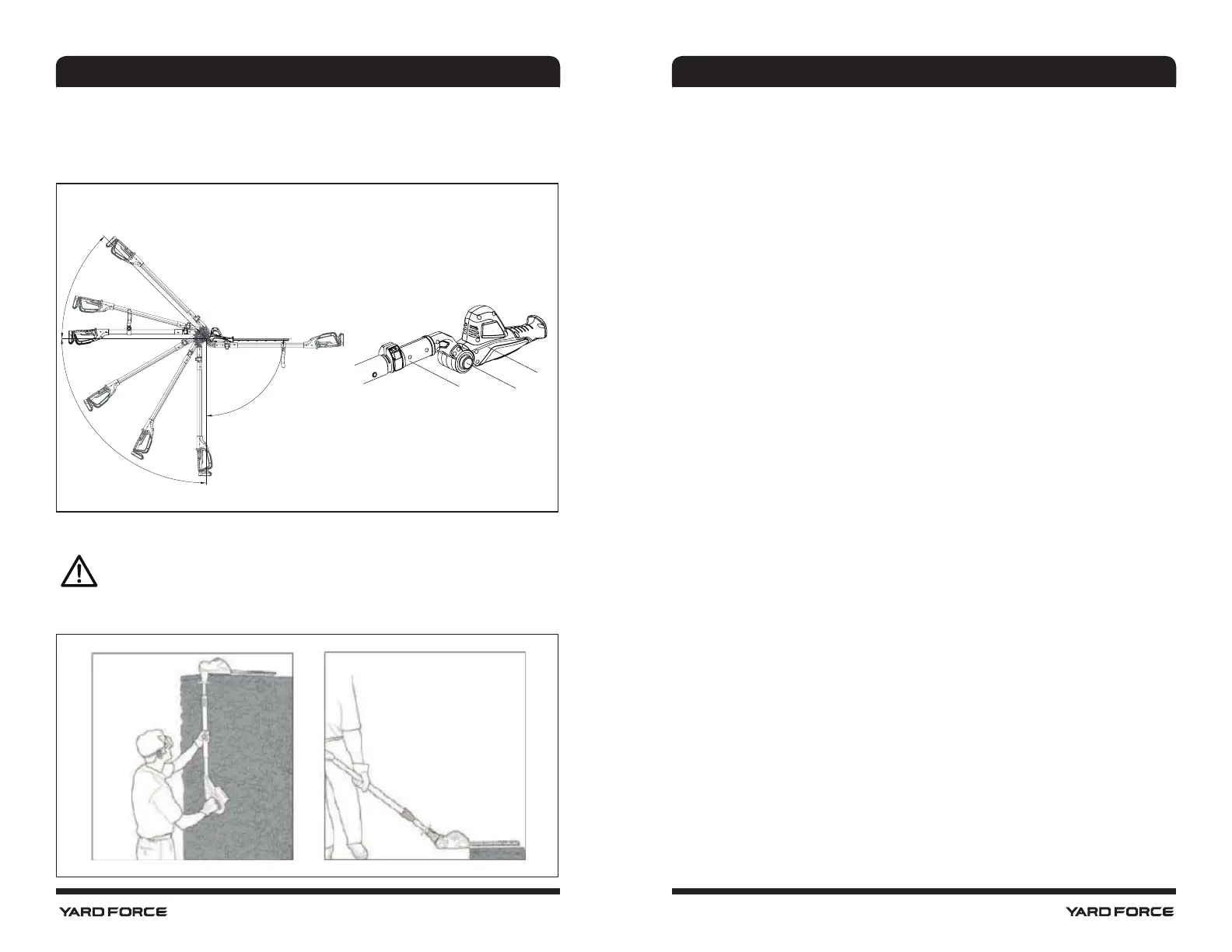 YARD FORCE

YARD FORCE