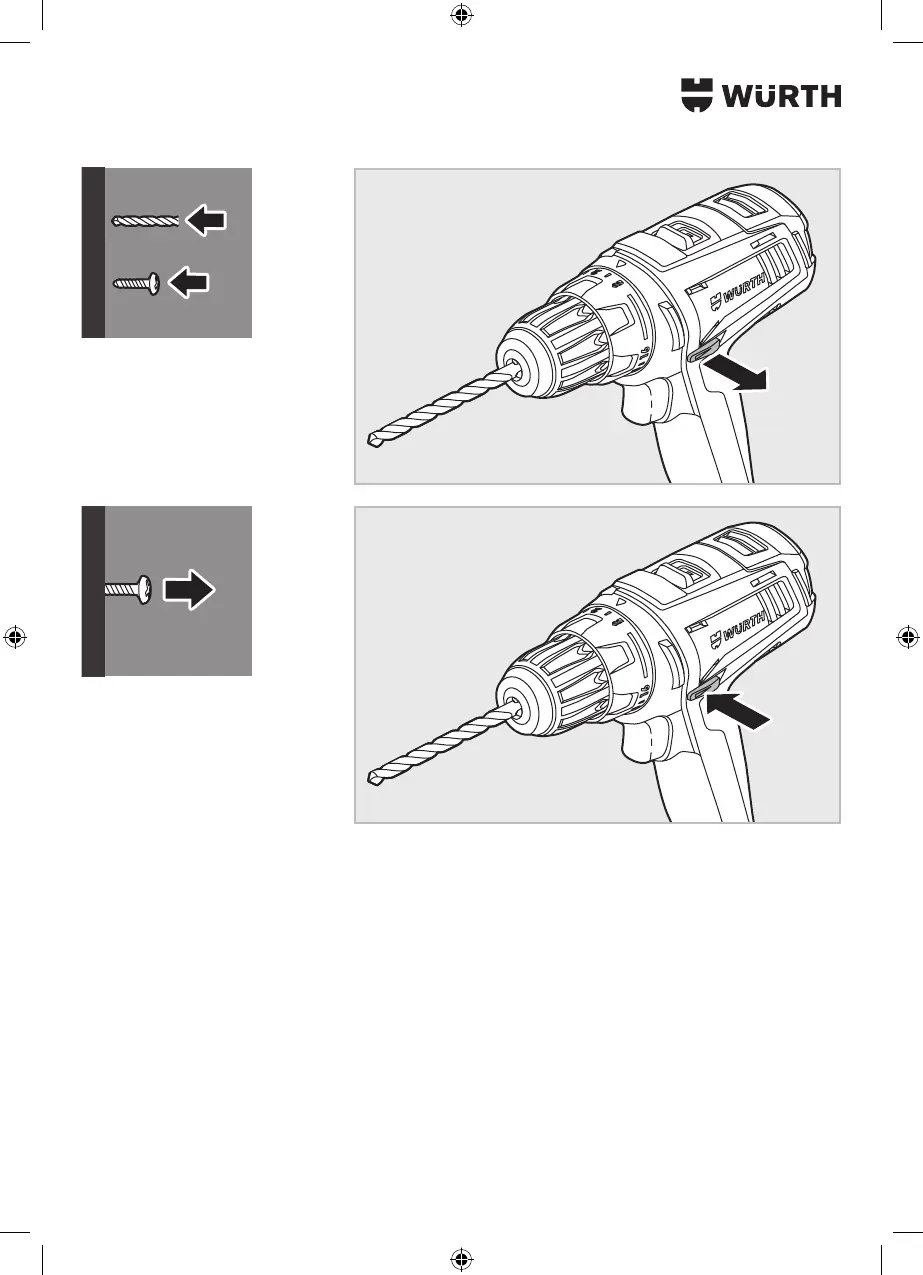 WÜRTH

WÜRTH

WÜRTH