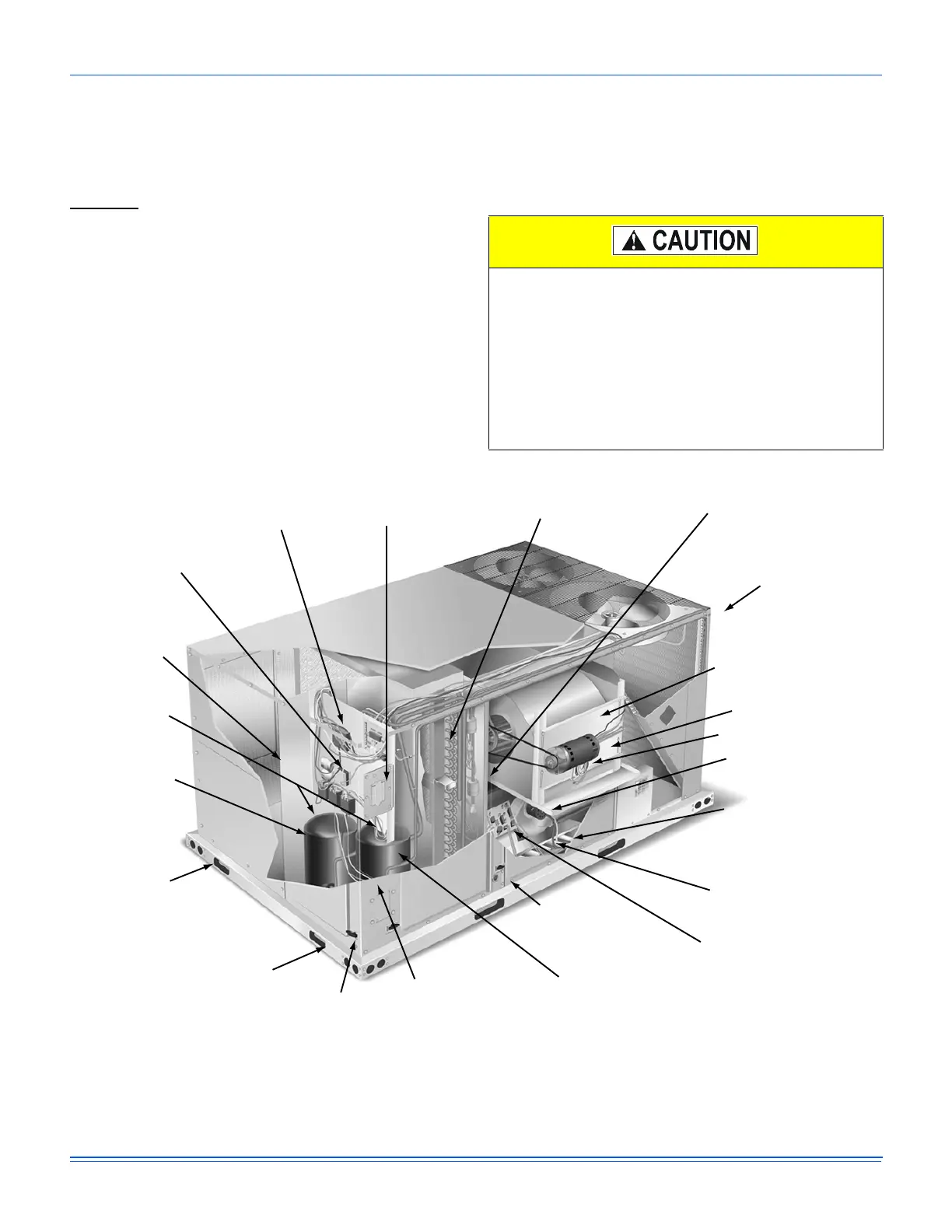 CAUTION