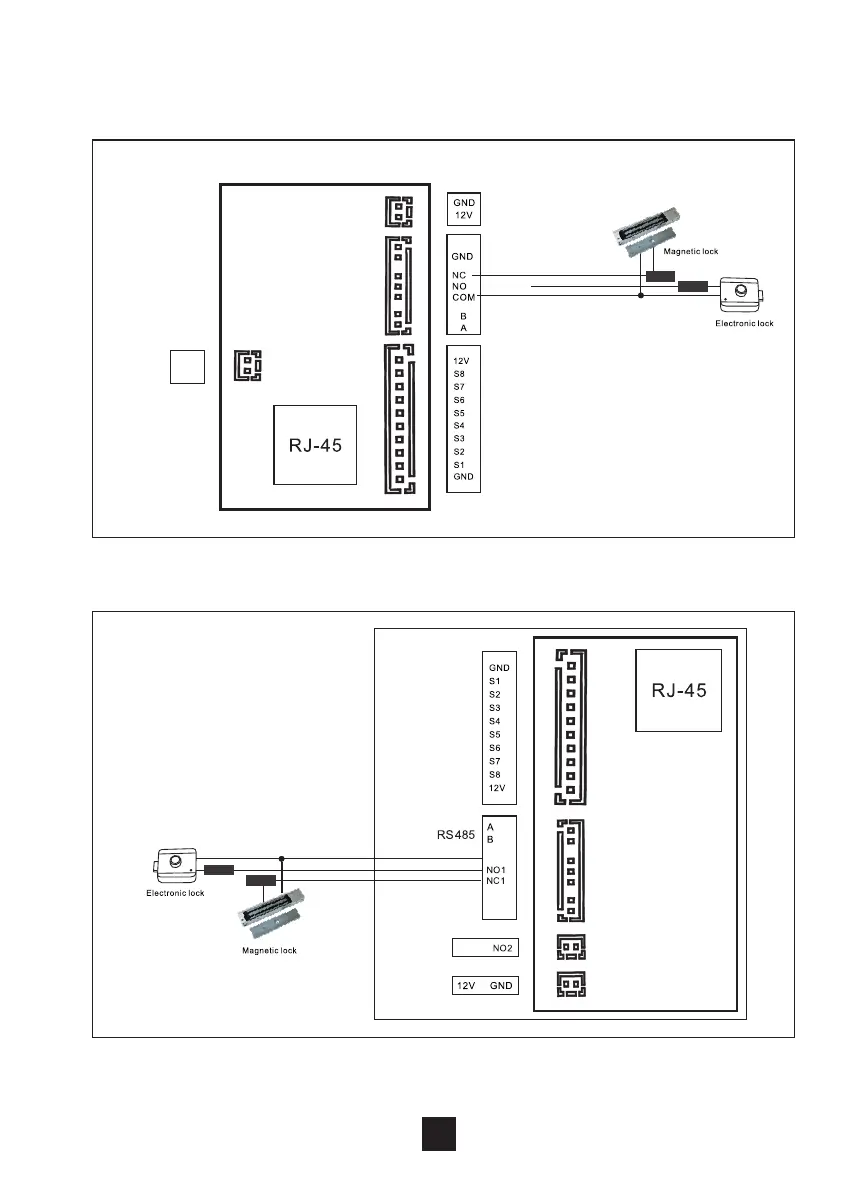 GND
12V

GND
NC
NO
COM
B
A

Magnetic lock

Electronic lock

12V
S8
S7
S6
S5
S4
S3
S2
S1
GND

RJ-45

GND
S1
S2
S3
S4
S5
S6
S7
S8
12V

RJ-45

RS485
A
B

NO1
NC1

Electronic lock

Magnetic lock

NO2

12V GND