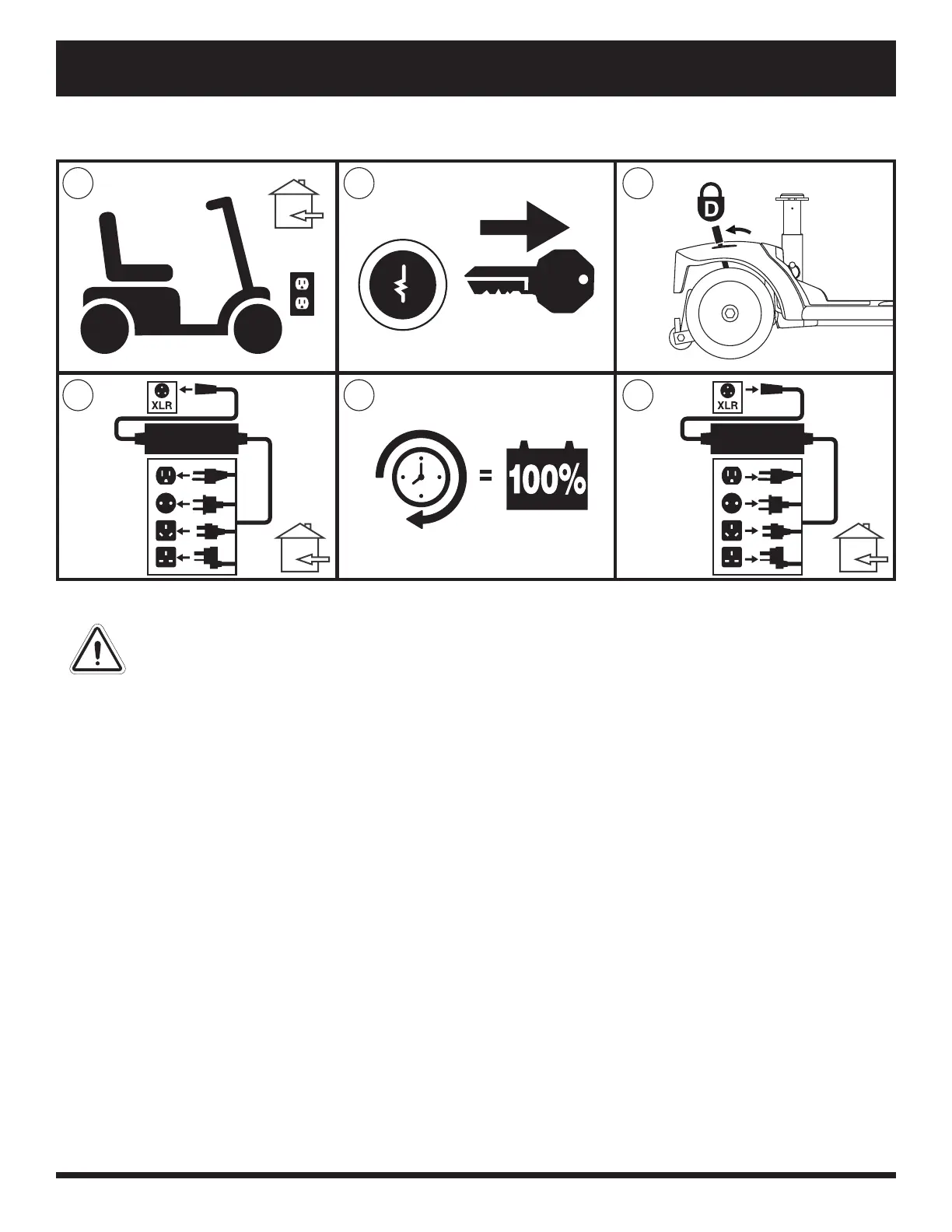 D

XLR

= 100%

XLR