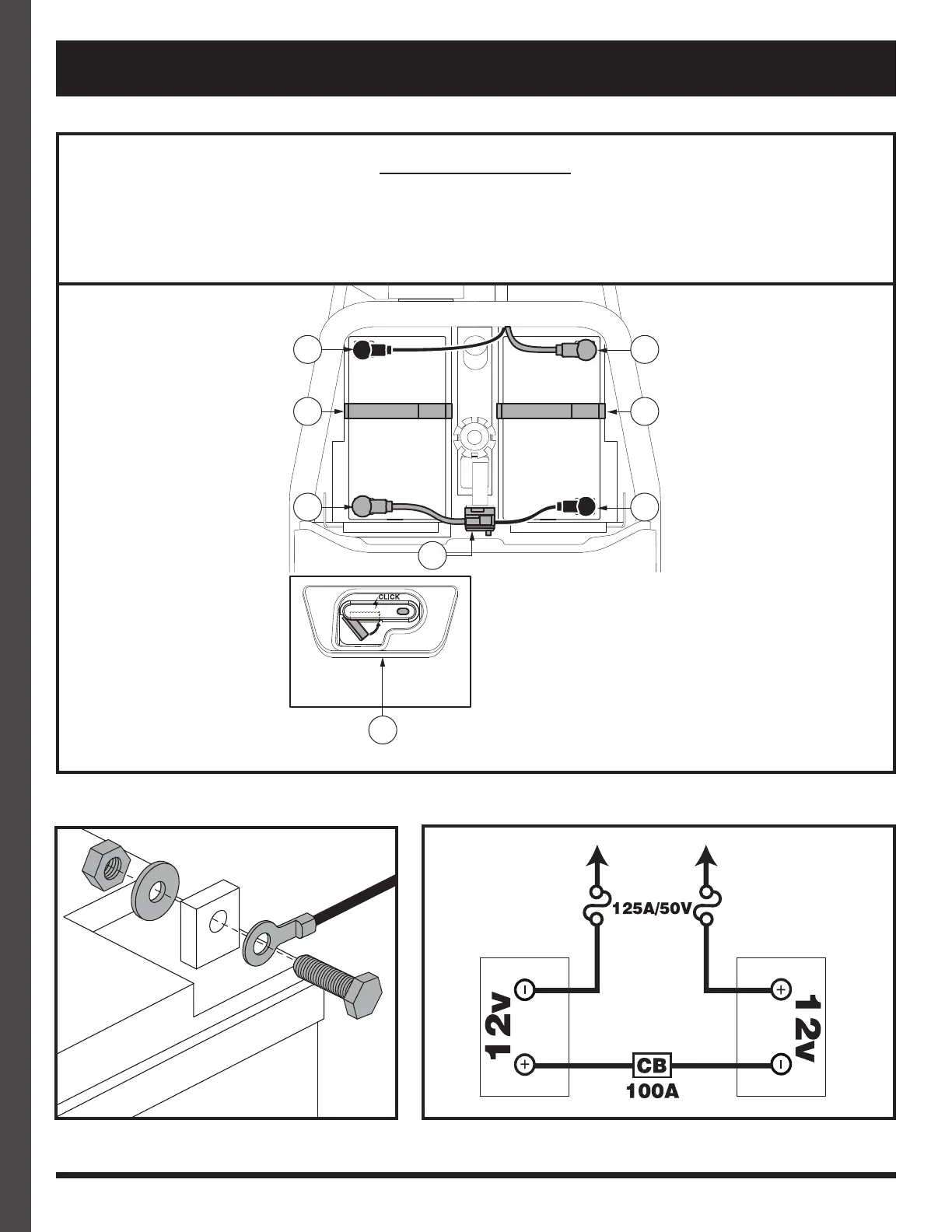 CLICK

125A/50V

12v

12v

CB
100A