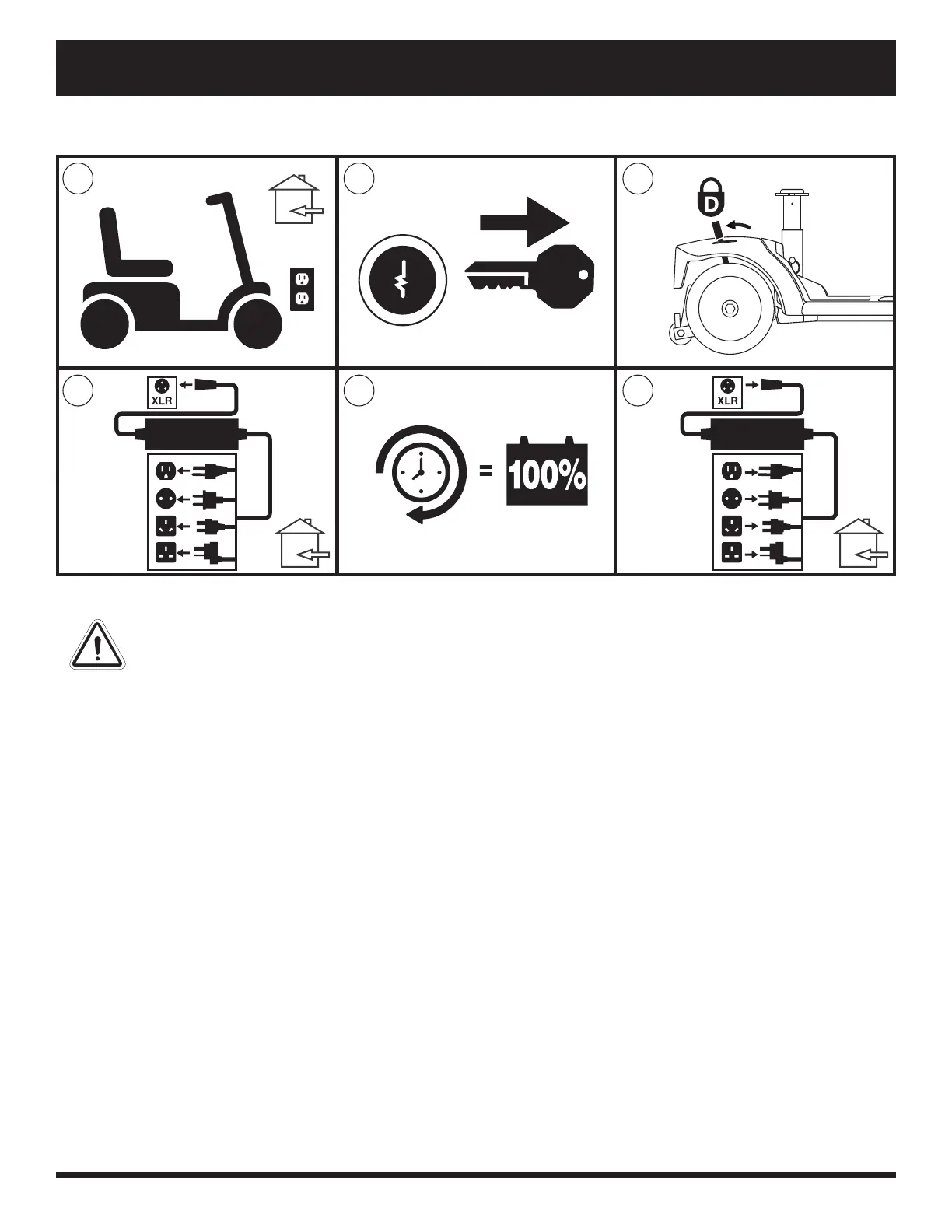 D

XLR

= 100%

XLR