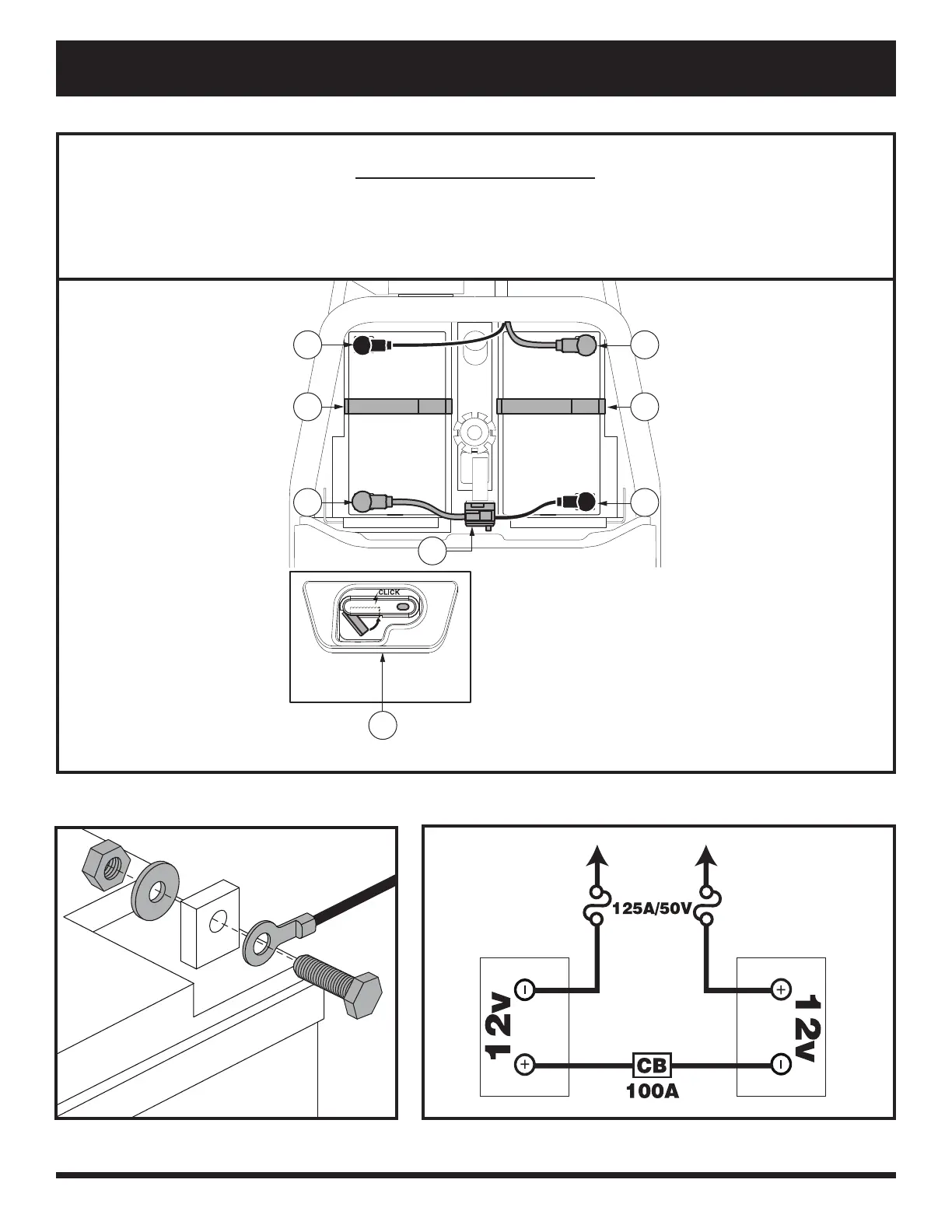 CLICK

125A/50V

12v

12v

CB
100A